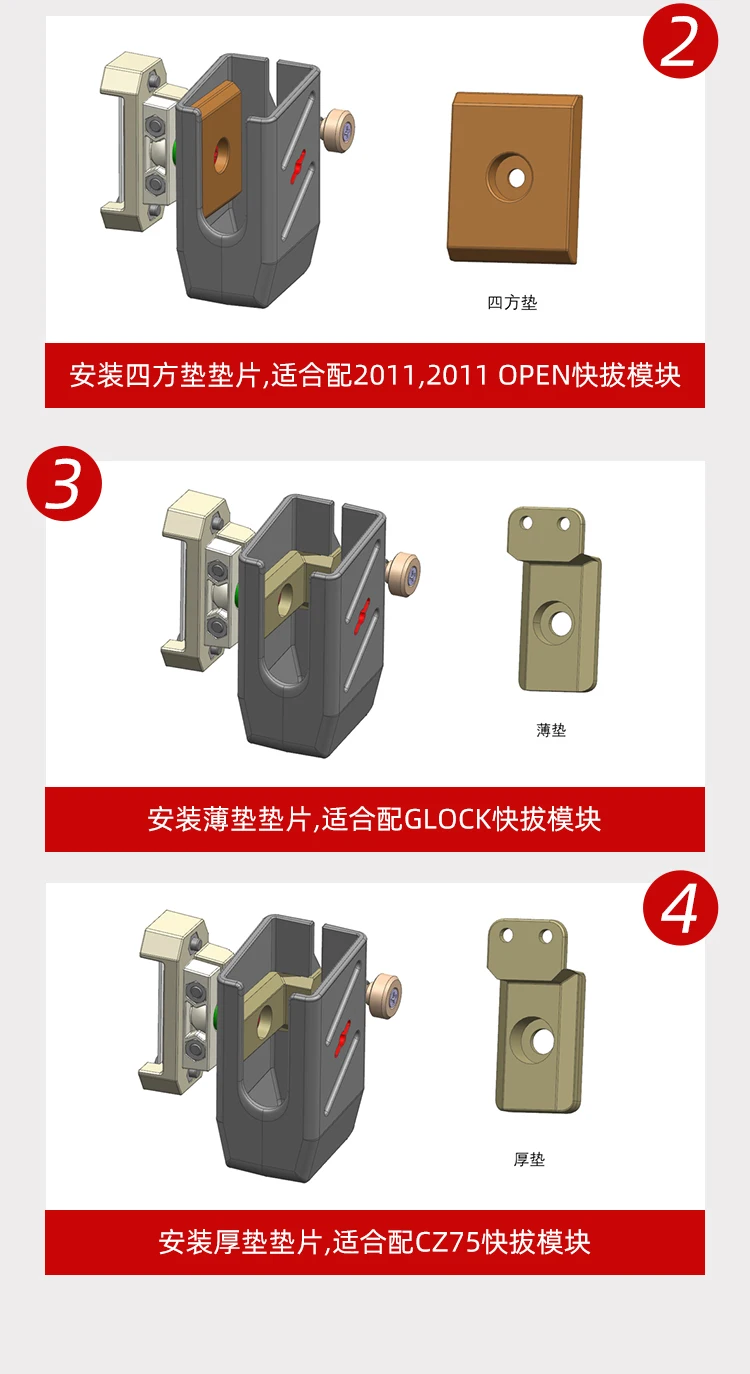 2

四方垫

安装四方垫垫片,适合配2011,2011 OPEN快拔模块

3

薄垫

安装薄垫垫片,适合配GLOCK快拔模块

4

厚垫

安装厚垫垫片,适合配CZ75快拔模块