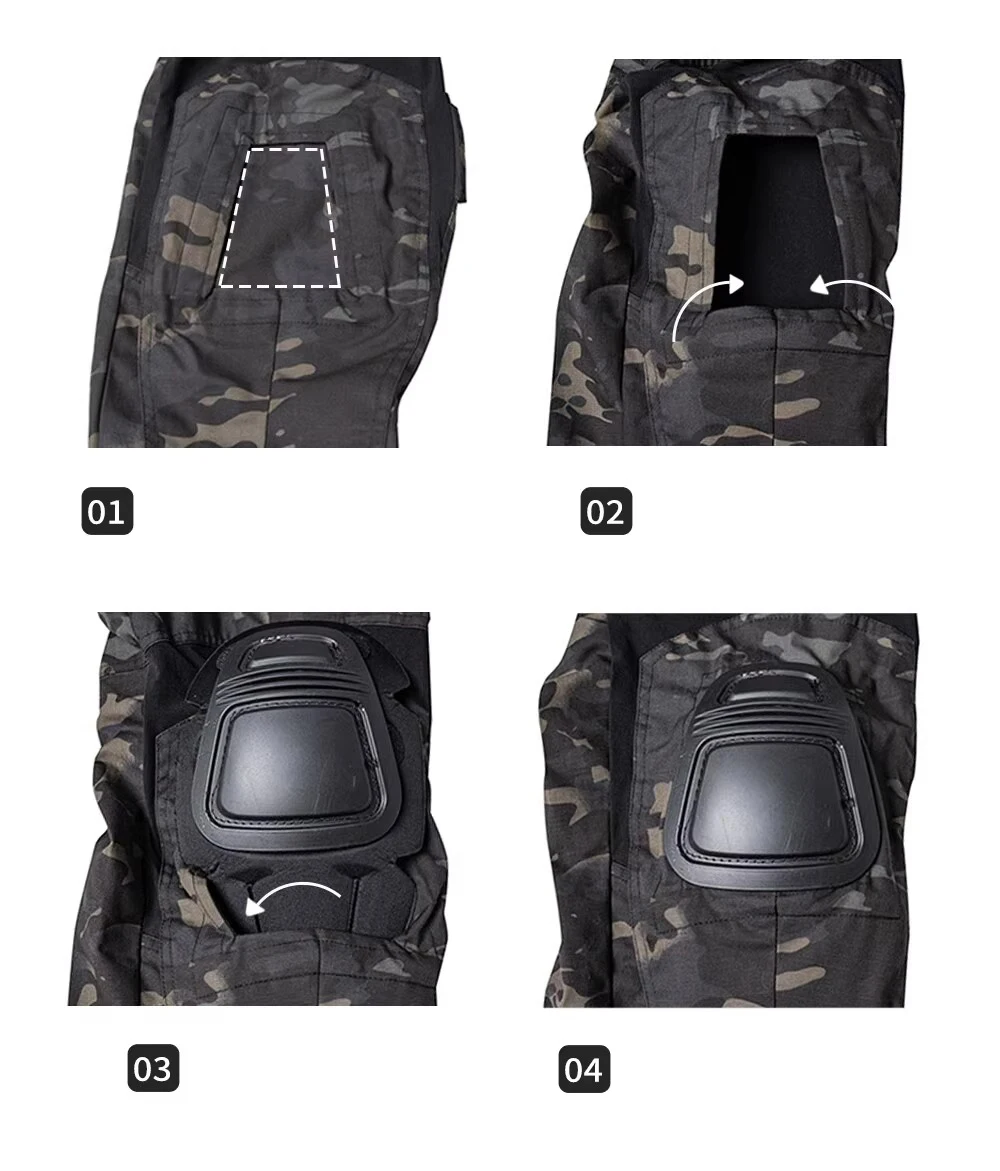 01

02

03

04