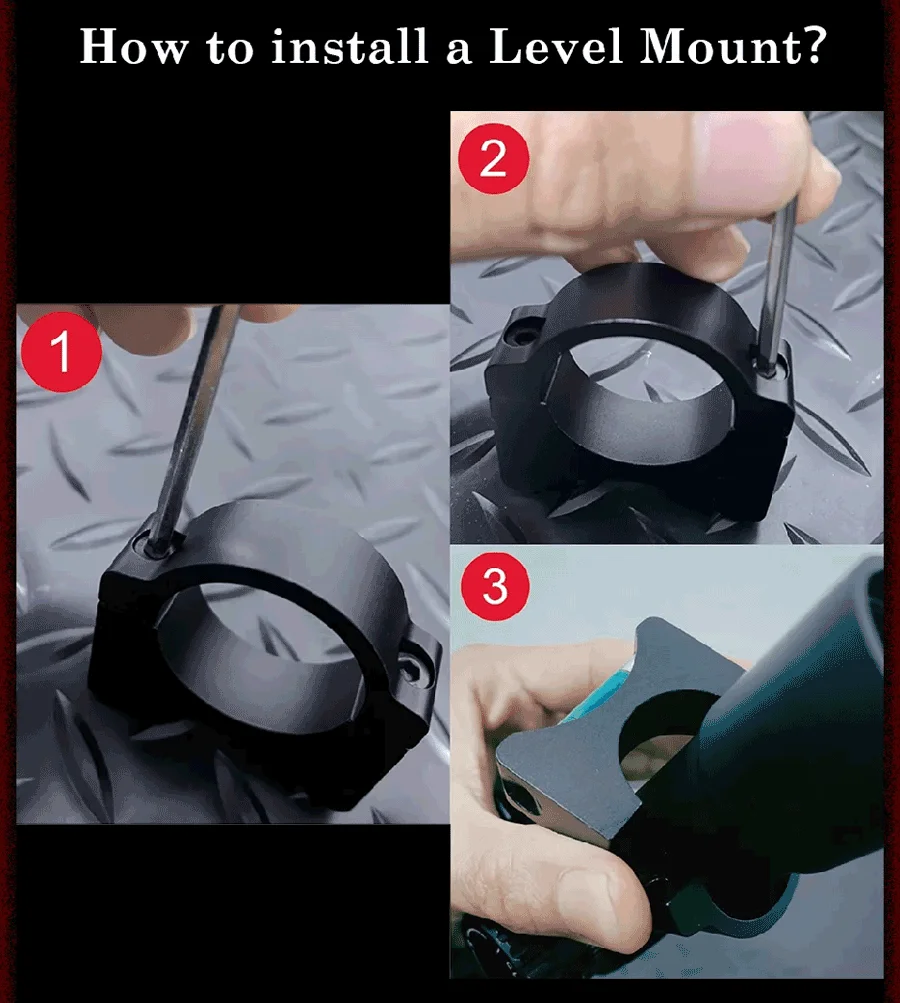 How to install a Level Mount?

1

2

3