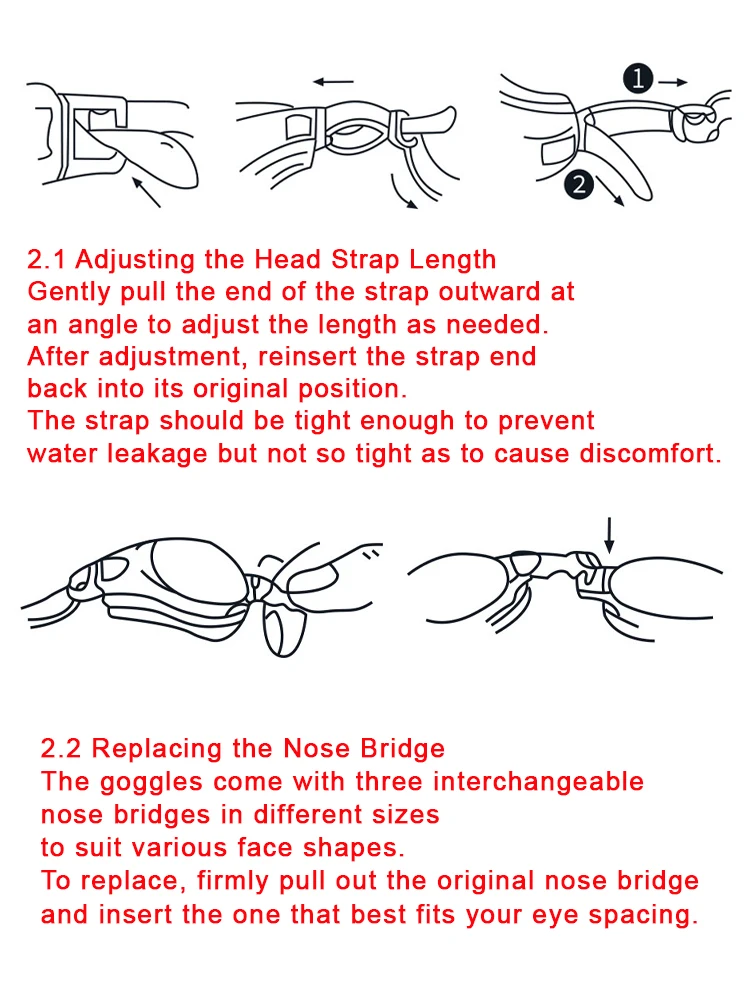 1 2

2.1 Adjusting the Head Strap Length
Gently pull the end of the strap outward at an angle to adjust the length as needed. After adjustment, reinsert the strap end back into its original position. The strap should be tight enough to prevent water leakage but not so tight as to cause discomfort.

2.2 Replacing the Nose Bridge
The goggles come with three interchangeable nose bridges in different sizes to suit various face shapes. To replace, firmly pull out the original nose bridge and insert the one that best fits your eye spacing.