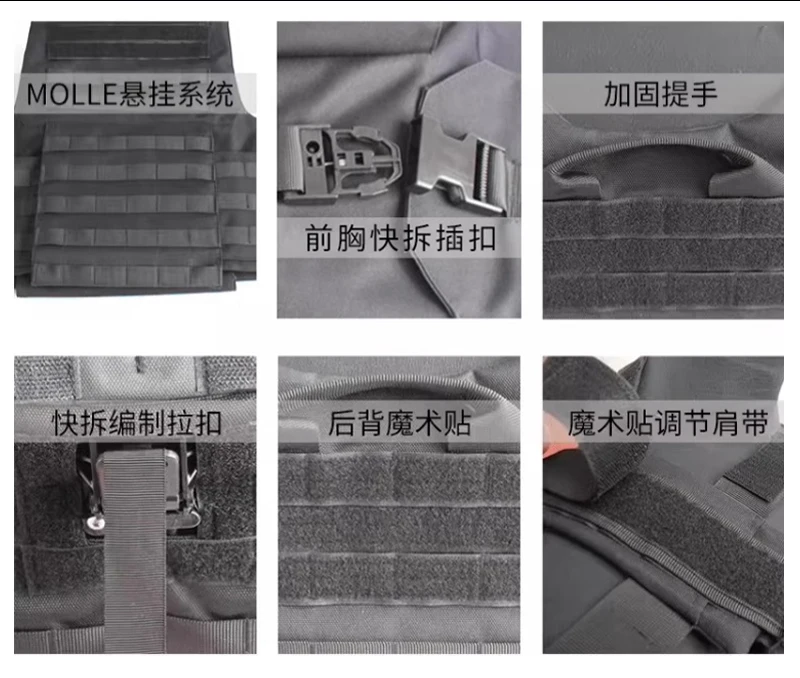 MOLLE悬挂系统

前胸快拆插扣

加固提手

快拆编制拉扣

后背魔术贴

魔术贴调节肩带