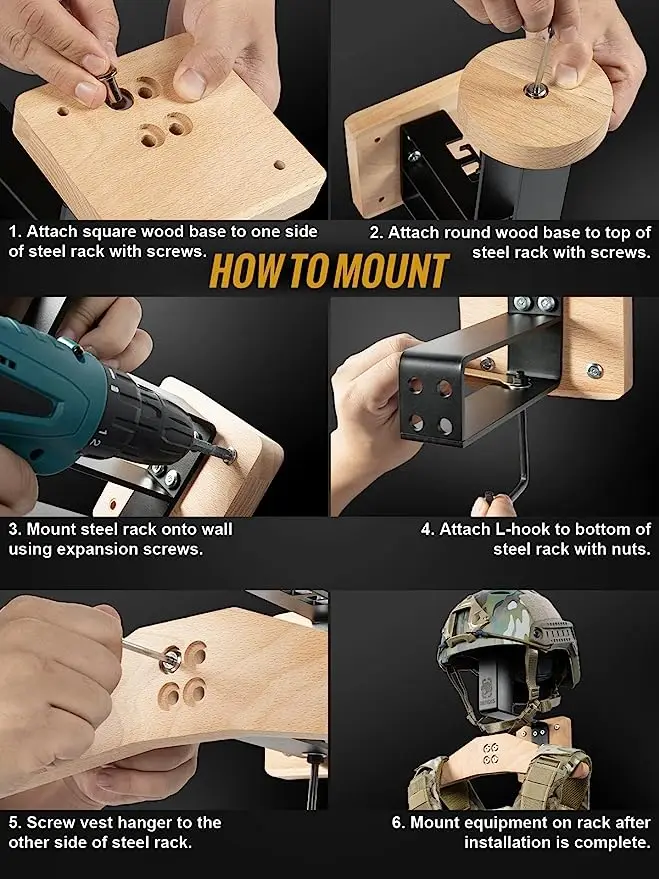 1. Attach square wood base to one side of steel rack with screws.

2. Attach round wood base to top of steel rack with screws.

HOW TO MOUNT

3. Mount steel rack onto wall using expansion screws.

4. Attach L-hook to bottom of steel rack with nuts.

5. Screw vest hanger to the other side of steel rack.

6. Mount equipment on rack after installation is complete.