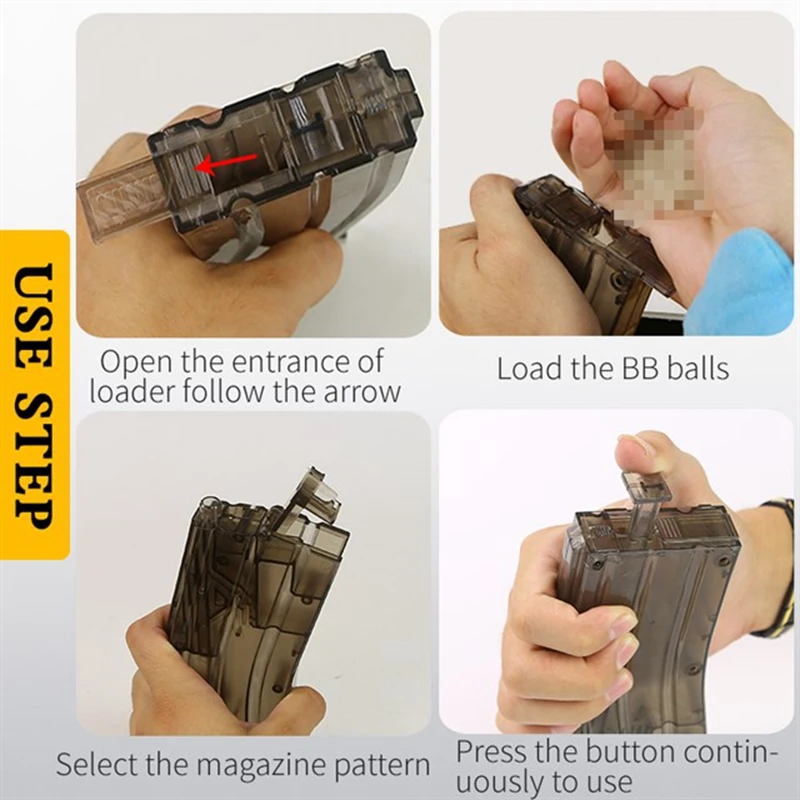 USE STEP

Open the entrance of loader follow the arrow

Load the BB balls

Select the magazine pattern

Press the button continuously to use