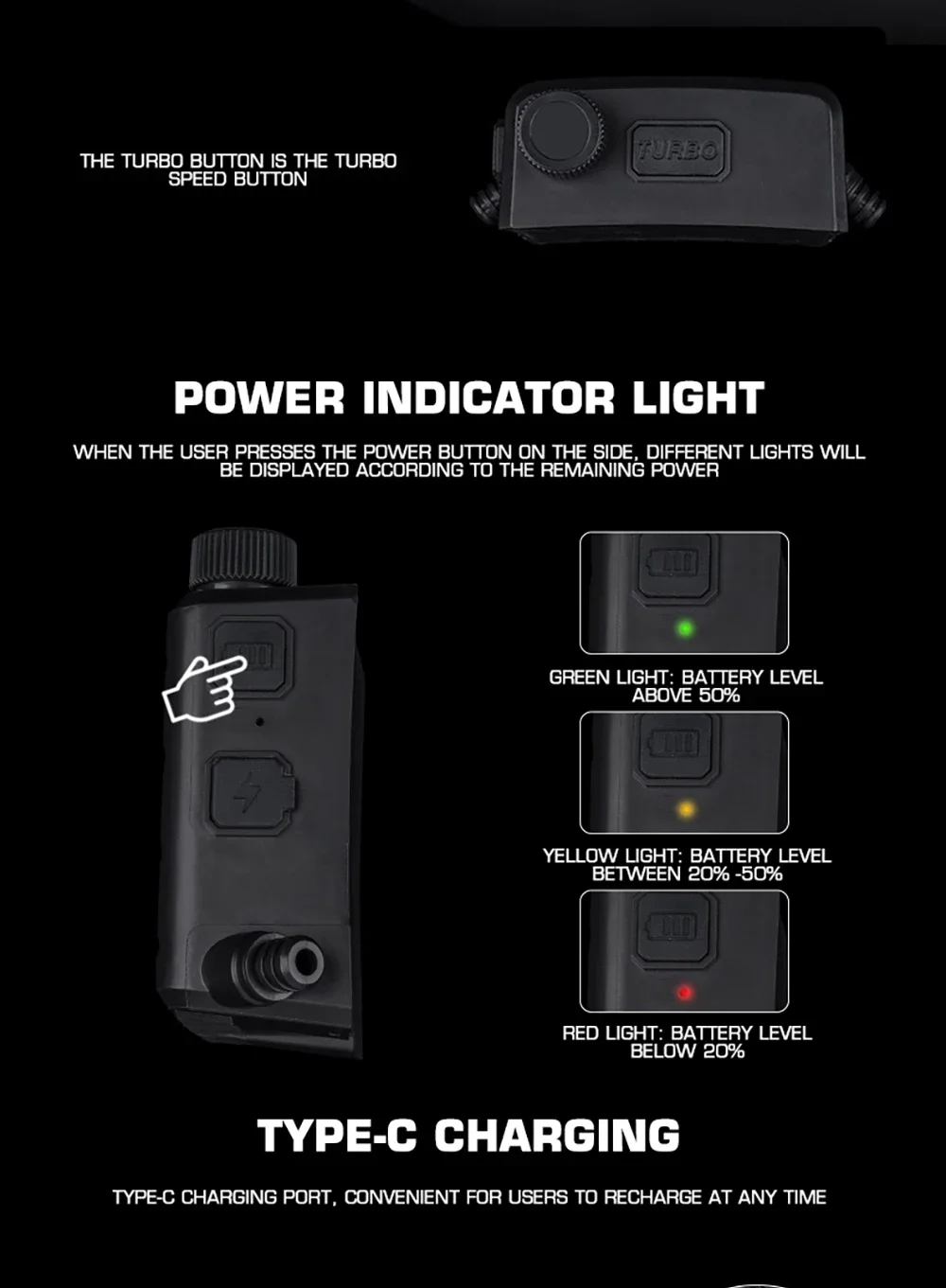 THE TURBO BUTTON IS THE TURBO SPEED BUTTON

TURBO

POWER INDICATOR LIGHT

WHEN THE USER PRESSES THE POWER BUTTON ON THE SIDE, DIFFERENT LIGHTS WILL BE DISPLAYED ACCORDING TO THE REMAINING POWER

GREEN LIGHT: BATTERY LEVEL ABOVE 50%

YELLOW LIGHT: BATTERY LEVEL BETWEEN 20% -50%

RED LIGHT: BATTERY LEVEL BELOW 20%

TYPE-C CHARGING

TYPE-C CHARGING PORT, CONVENIENT FOR USERS TO RECHARGE AT ANY TIME