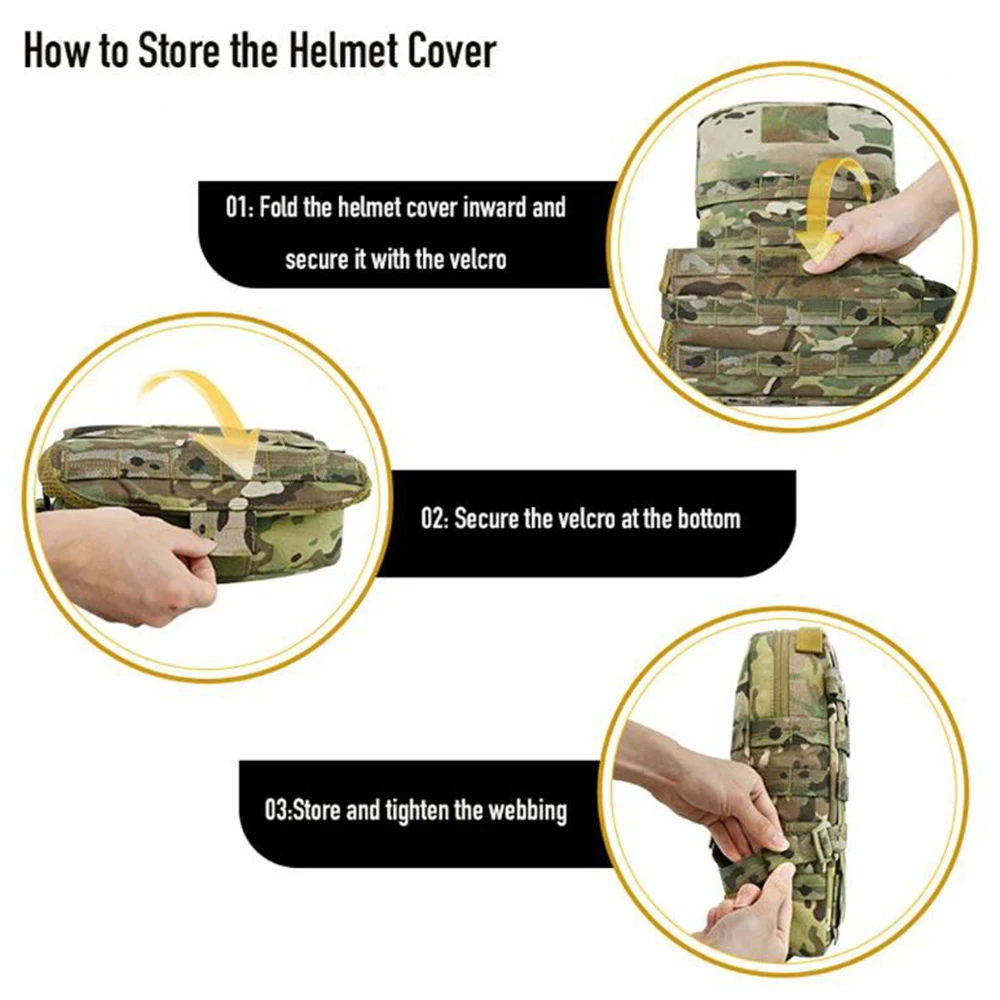 How to Store the Helmet Cover

01: Fold the helmet cover inward and secure it with the velcro

02: Secure the velcro at the bottom

03:Store and tighten the webbing