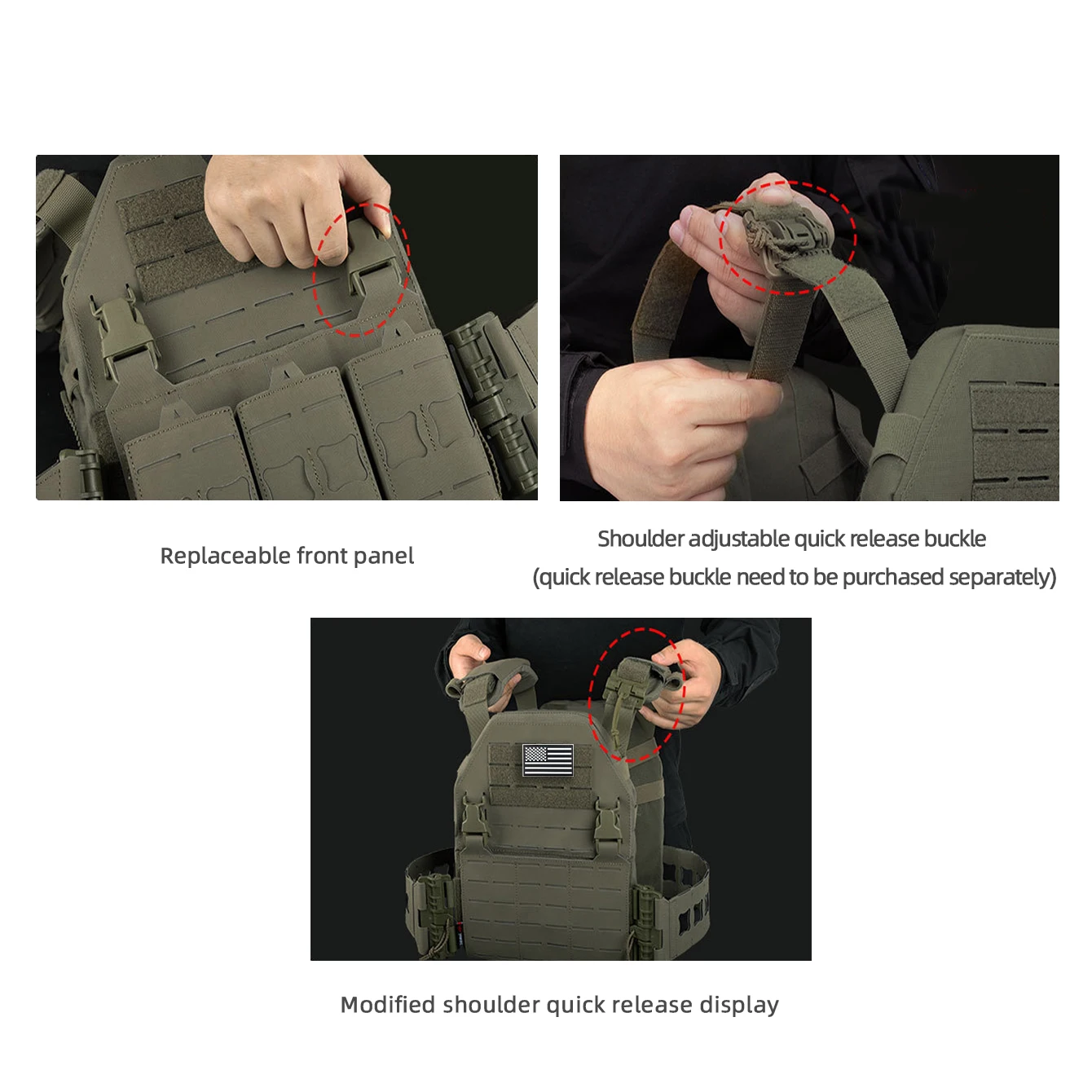 Replaceable front panel

Shoulder adjustable quick release buckle
(quick release buckle need to be purchased separately)

Modified shoulder quick release display