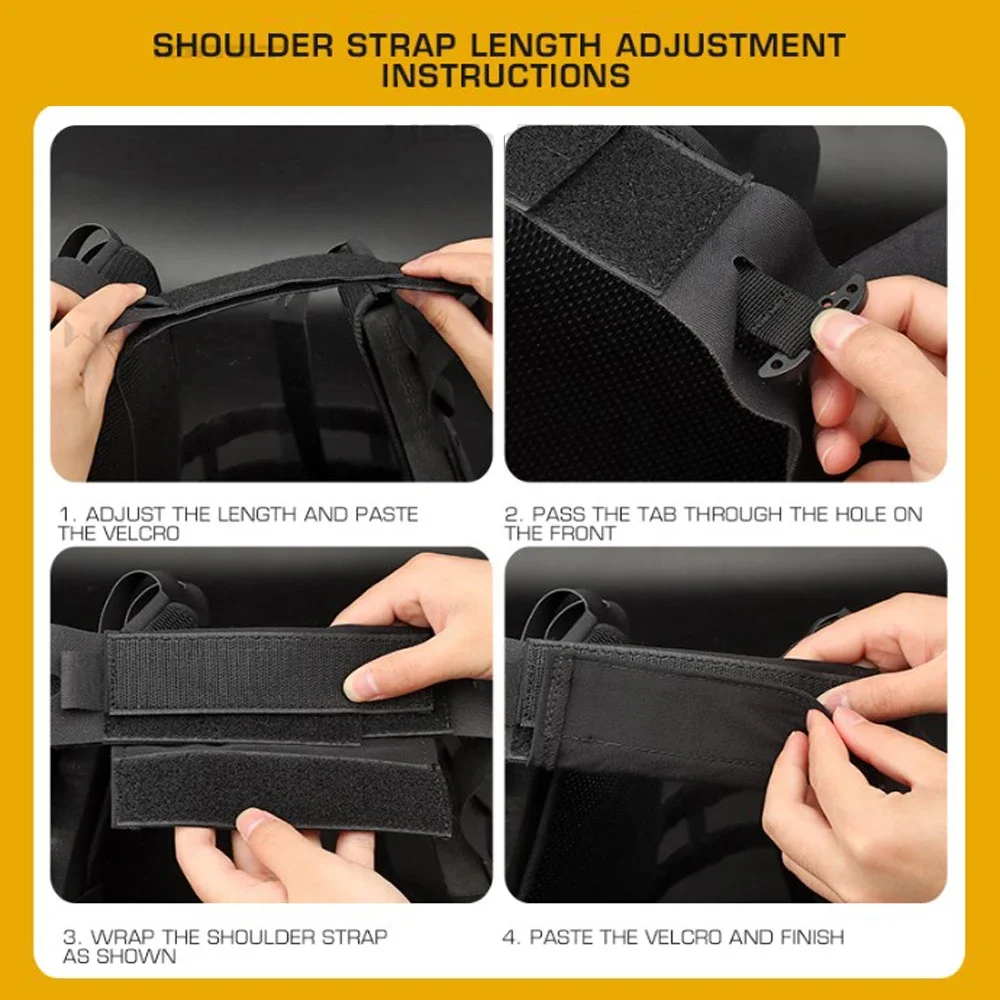 SHOULDER STRAP LENGTH ADJUSTMENT INSTRUCTIONS

1. ADJUST THE LENGTH AND PASTE THE VELCRO

2. PASS THE TAB THROUGH THE HOLE ON THE FRONT

3. WRAP THE SHOULDER STRAP AS SHOWN

4. PASTE THE VELCRO AND FINISH