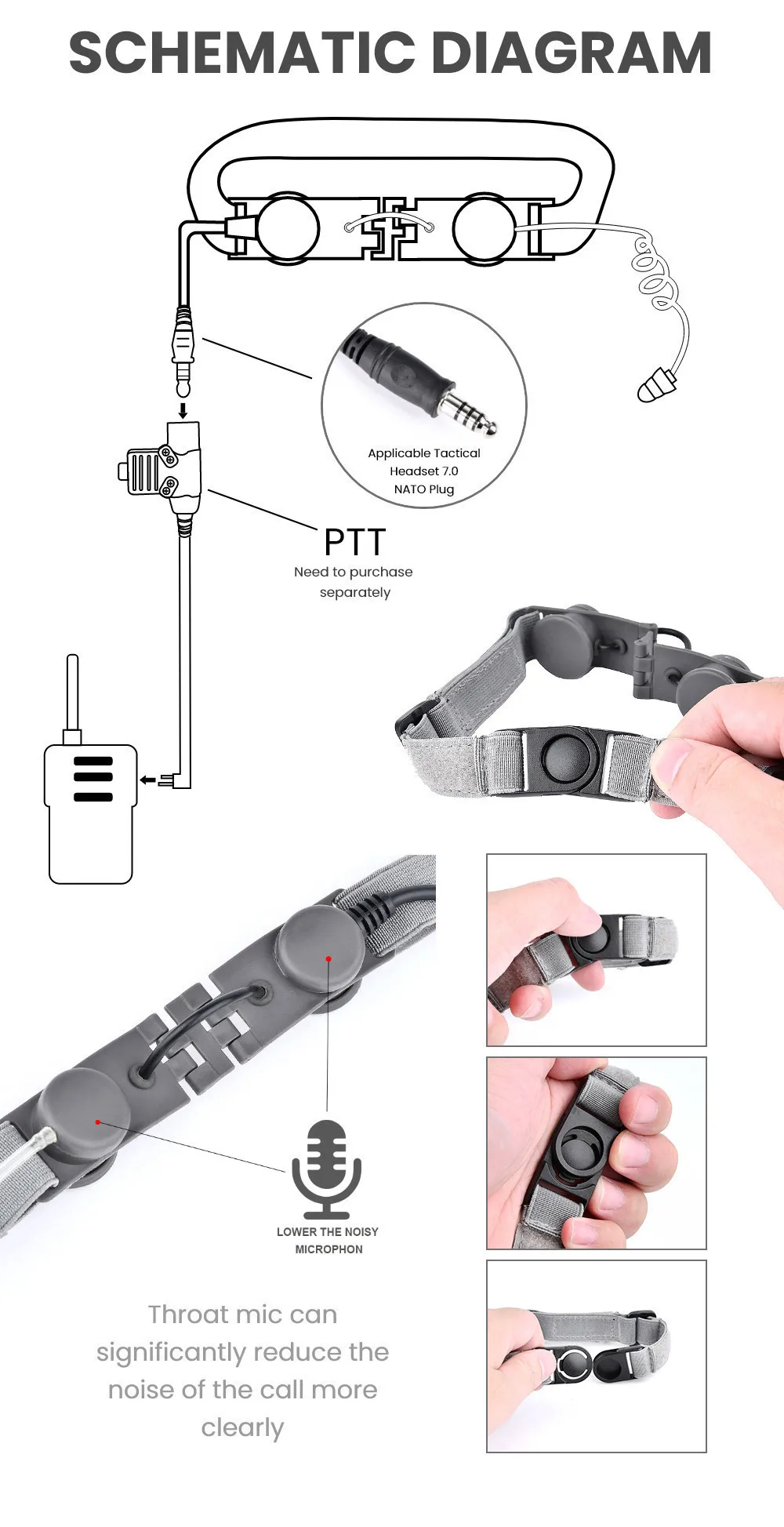 SCHEMATIC DIAGRAM

Applicable Tactical Headset 7.0 NATO Plug

PTT
Need to purchase separately

LOWER THE NOISY MICROPHON

Throat mic can significantly reduce the noise of the call more clearly