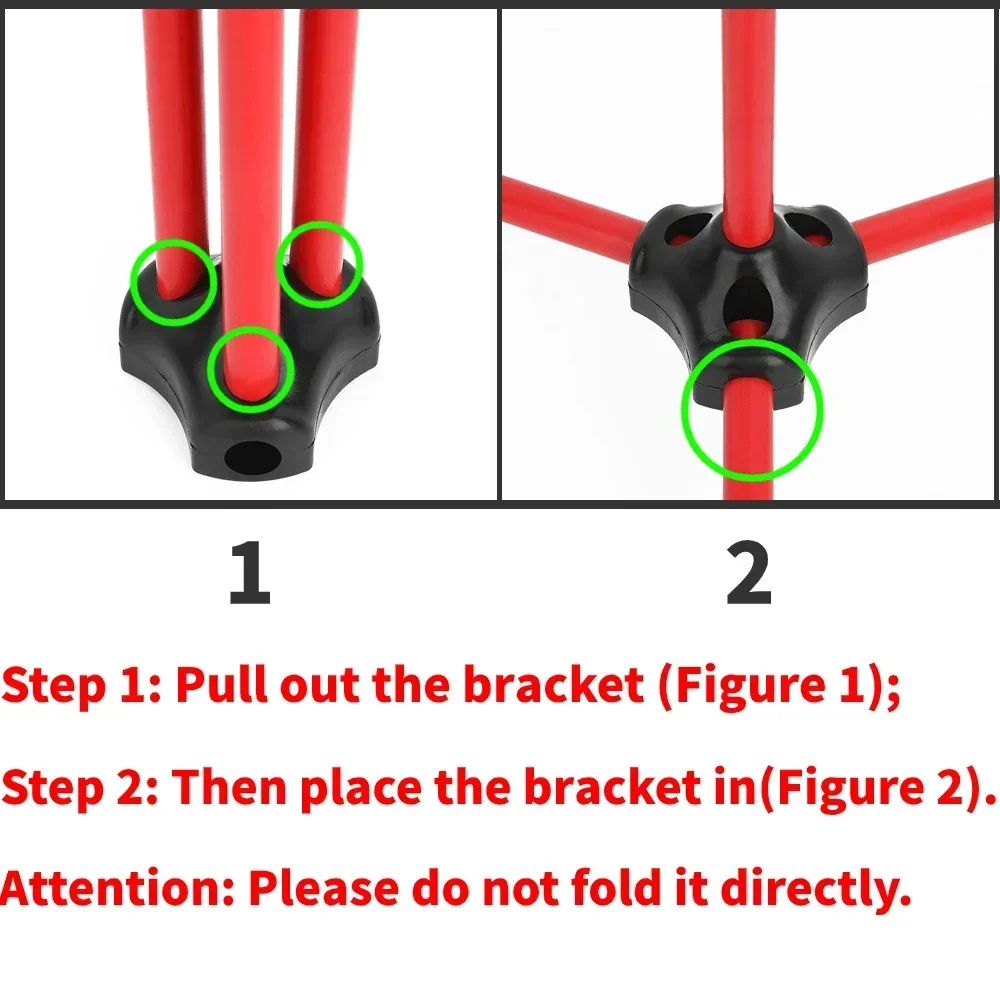 1

2

Step 1: Pull out the bracket (Figure 1);

Step 2: Then place the bracket in(Figure 2).

Attention: Please do not fold it directly.