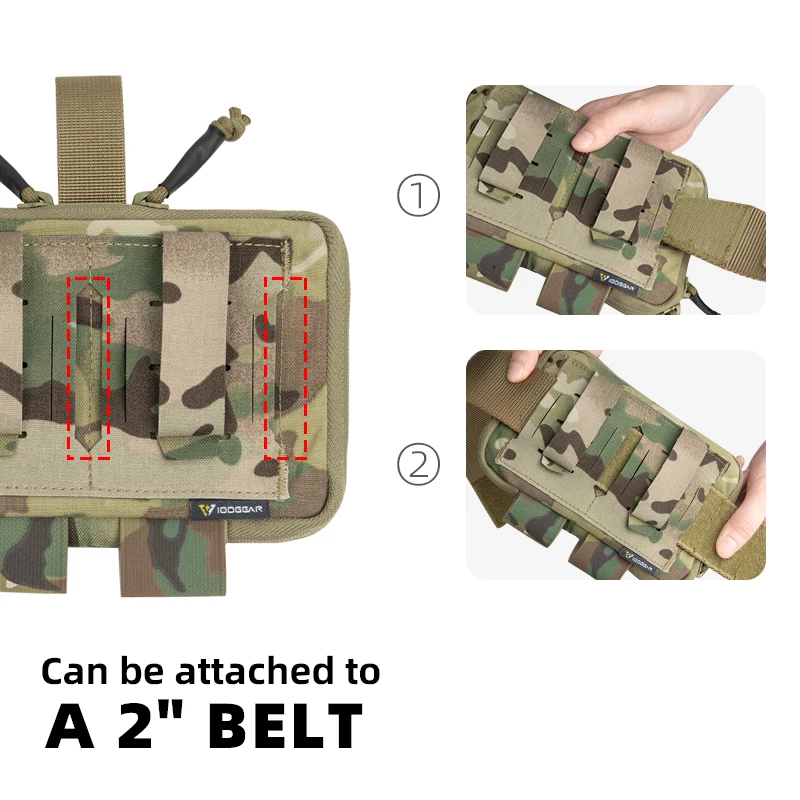 IDOGEAR

①

IDOGEAR

②

IDOGEAR

Can be attached to
A 2" BELT