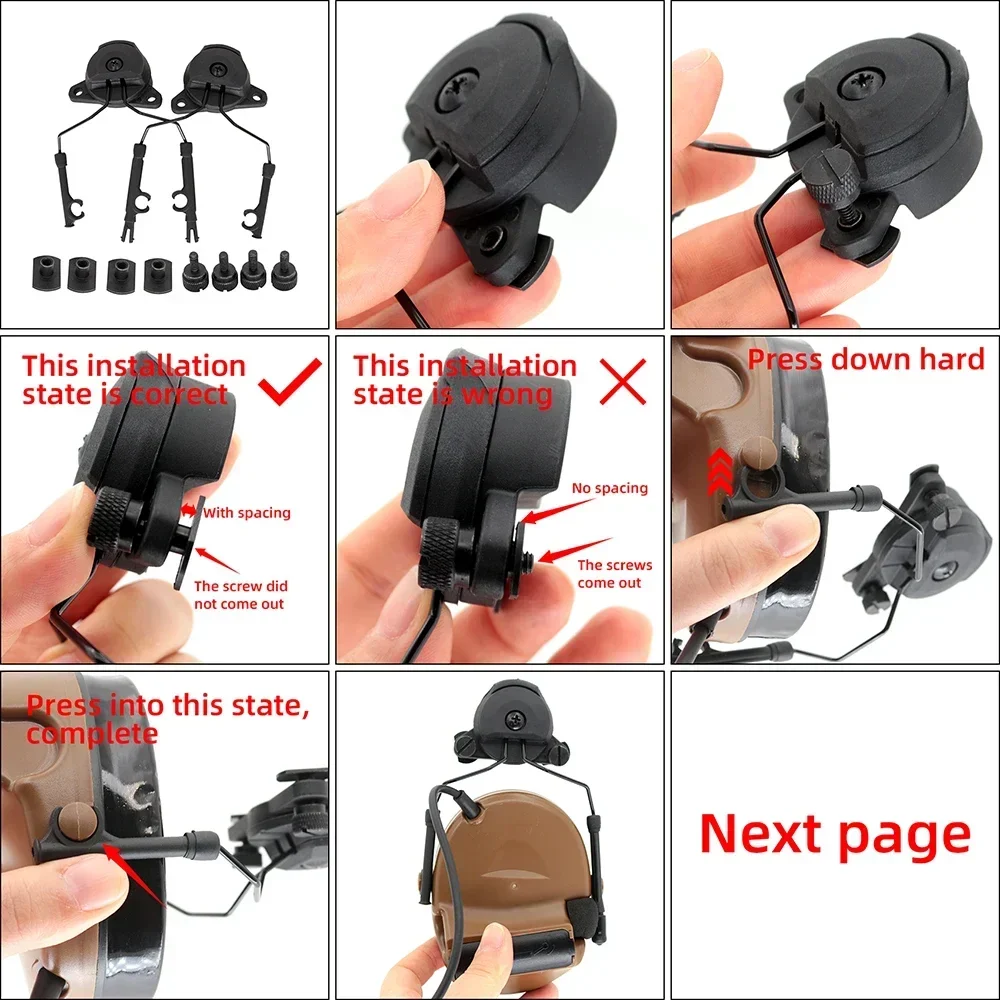 This installation state is correct

With spacing

The screw did not come out

This installation state is wrong

No spacing

The screws come out

Press down hard

Press into this state, complete

Next page