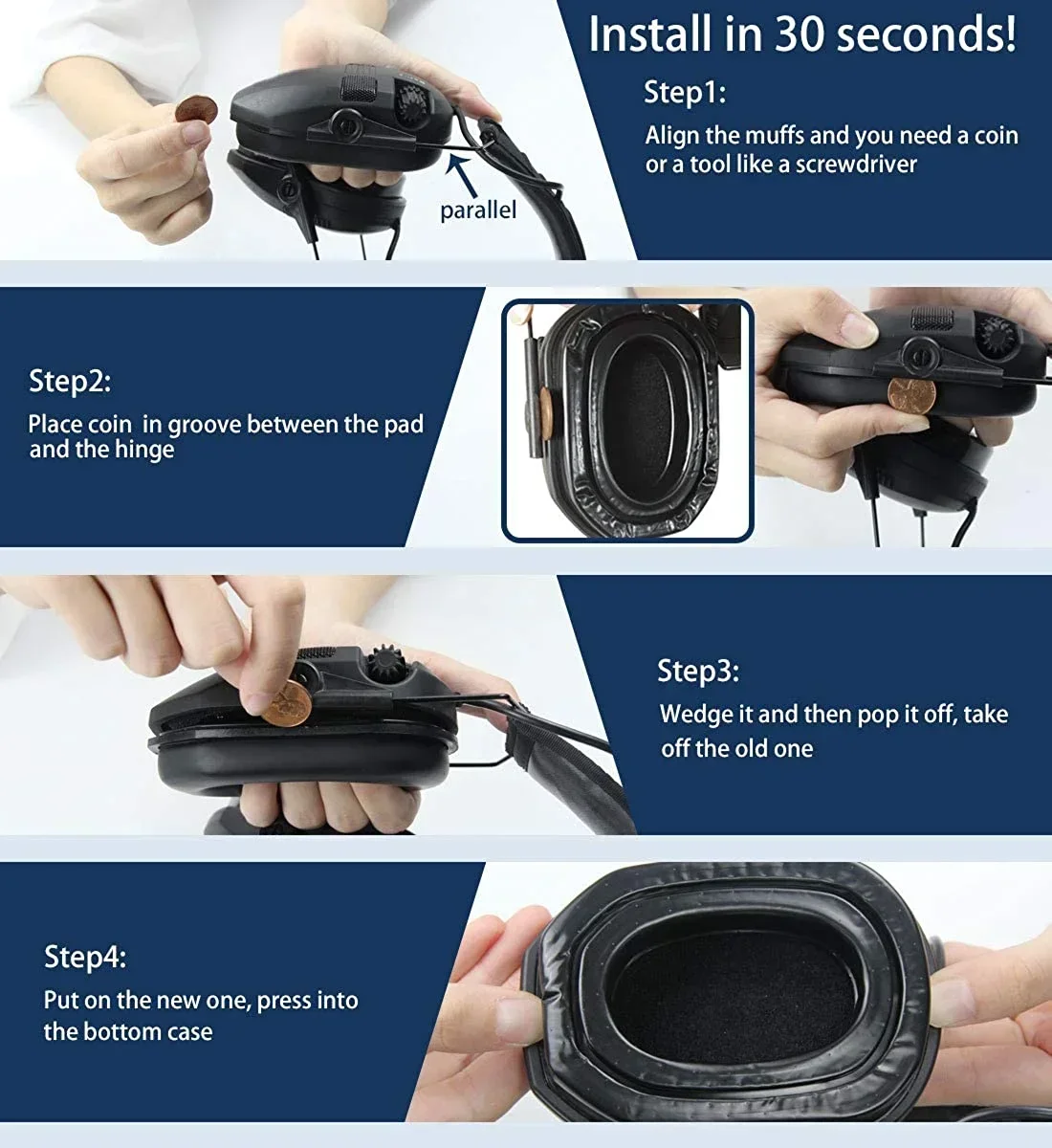 Install in 30 seconds!

Step1:

Align the muffs and you need a coin or a tool like a screwdriver

parallel

Step2:

Place coin  in groove between the pad and the hinge

Step3:

Wedge it and then pop it off, take off the old one

Step4:

Put on the new one, press into the bottom case