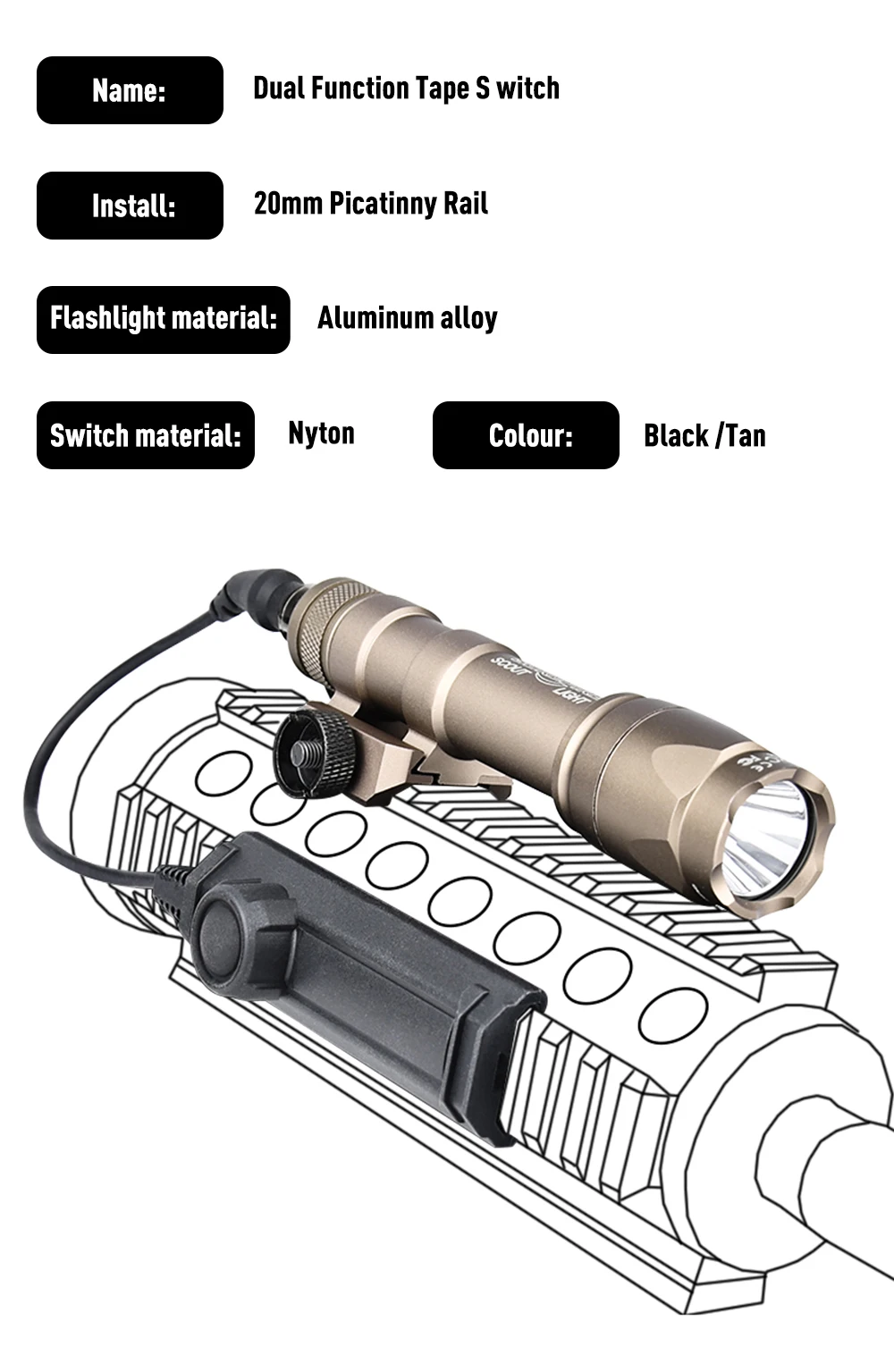 Name: Dual Function Tape S witch

Install: 20mm Picatinny Rail

Flashlight material: Aluminum alloy

Switch material: Nyton

Colour: Black /Tan

SCOUT LIGHT