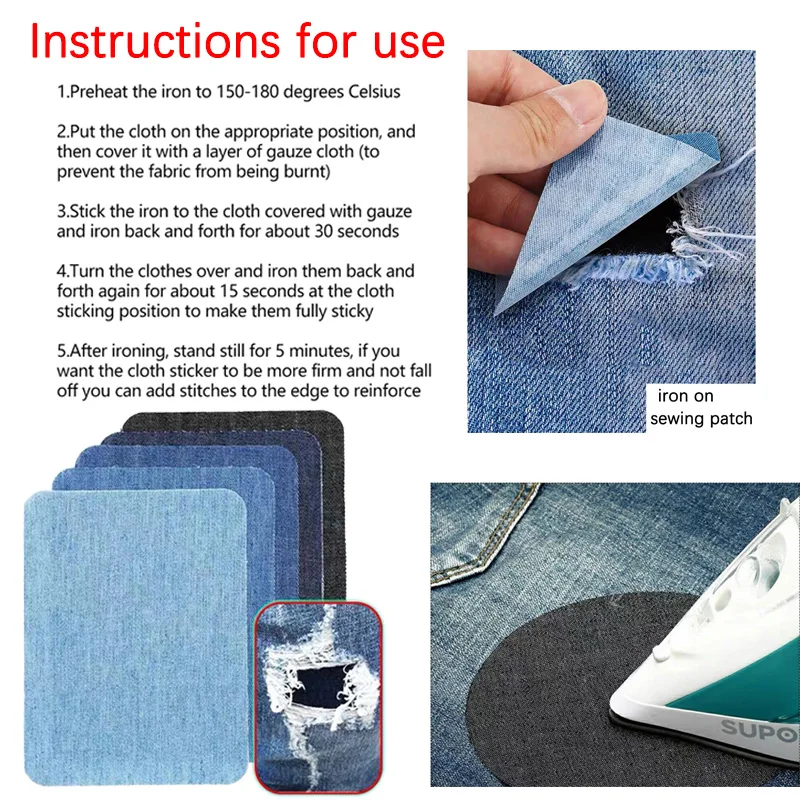 Instructions for use

1.Preheat the iron to 150-180 degrees Celsius

2.Put the cloth on the appropriate position, and then cover it with a layer of gauze cloth (to prevent the fabric from being burnt)

3.Stick the iron to the cloth covered with gauze and iron back and forth for about 30 seconds

4.Turn the clothes over and iron them back and forth again for about 15 seconds at the cloth sticking position to make them fully sticky

5.After ironing, stand still for 5 minutes, if you want the cloth sticker to be more firm and not fall off you can add stitches to the edge to reinforce

iron on sewing patch

SUPO