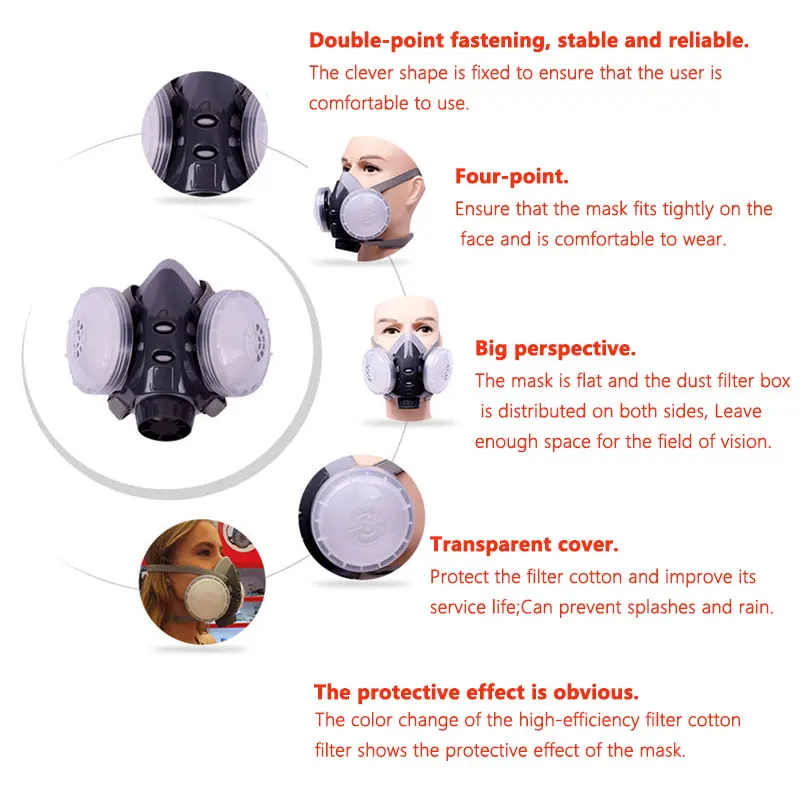 Double-point fastening, stable and reliable.
The clever shape is fixed to ensure that the user is comfortable to use.

Four-point.
Ensure that the mask fits tightly on the face and is comfortable to wear.

Big perspective.
The mask is flat and the dust filter box is distributed on both sides, Leave enough space for the field of vision.

Transparent cover.
Protect the filter cotton and improve its service life;Can prevent splashes and rain.

The protective effect is obvious.
The color change of the high-efficiency filter cotton filter shows the protective effect of the mask.