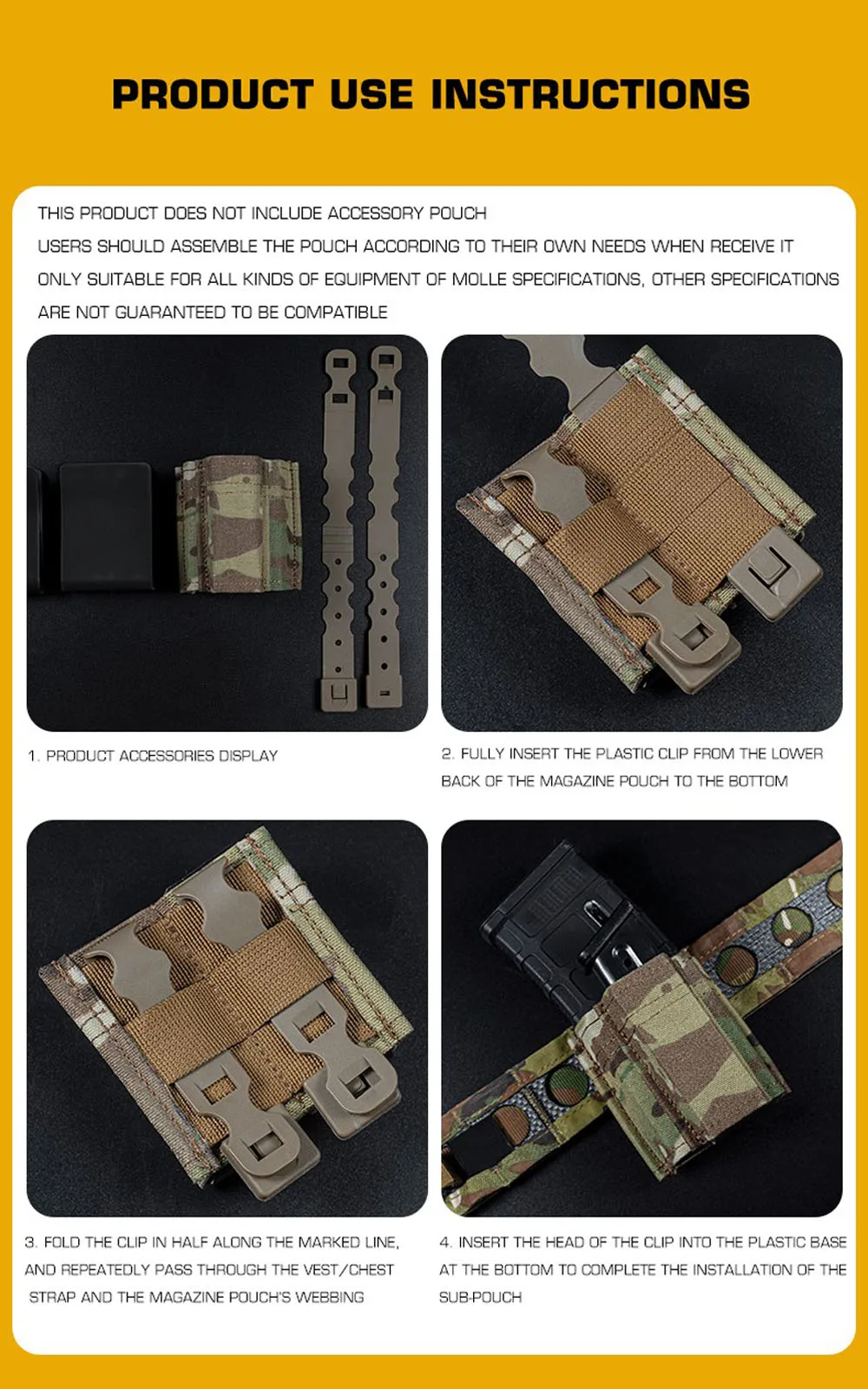 PRODUCT USE INSTRUCTIONS

THIS PRODUCT DOES NOT INCLUDE ACCESSORY POUCH
USERS SHOULD ASSEMBLE THE POUCH ACCORDING TO THEIR OWN NEEDS WHEN RECEIVE IT
ONLY SUITABLE FOR ALL KINDS OF EQUIPMENT OF MOLLE SPECIFICATIONS, OTHER SPECIFICATIONS ARE NOT GUARANTEED TO BE COMPATIBLE

1. PRODUCT ACCESSORIES DISPLAY

2. FULLY INSERT THE PLASTIC CLIP FROM THE LOWER BACK OF THE MAGAZINE POUCH TO THE BOTTOM

3. FOLD THE CLIP IN HALF ALONG THE MARKED LINE, AND REPEATEDLY PASS THROUGH THE VEST/CHEST STRAP AND THE MAGAZINE POUCH'S WEBBING

4. INSERT THE HEAD OF THE CLIP INTO THE PLASTIC BASE AT THE BOTTOM TO COMPLETE THE INSTALLATION OF THE SUB-POUCH