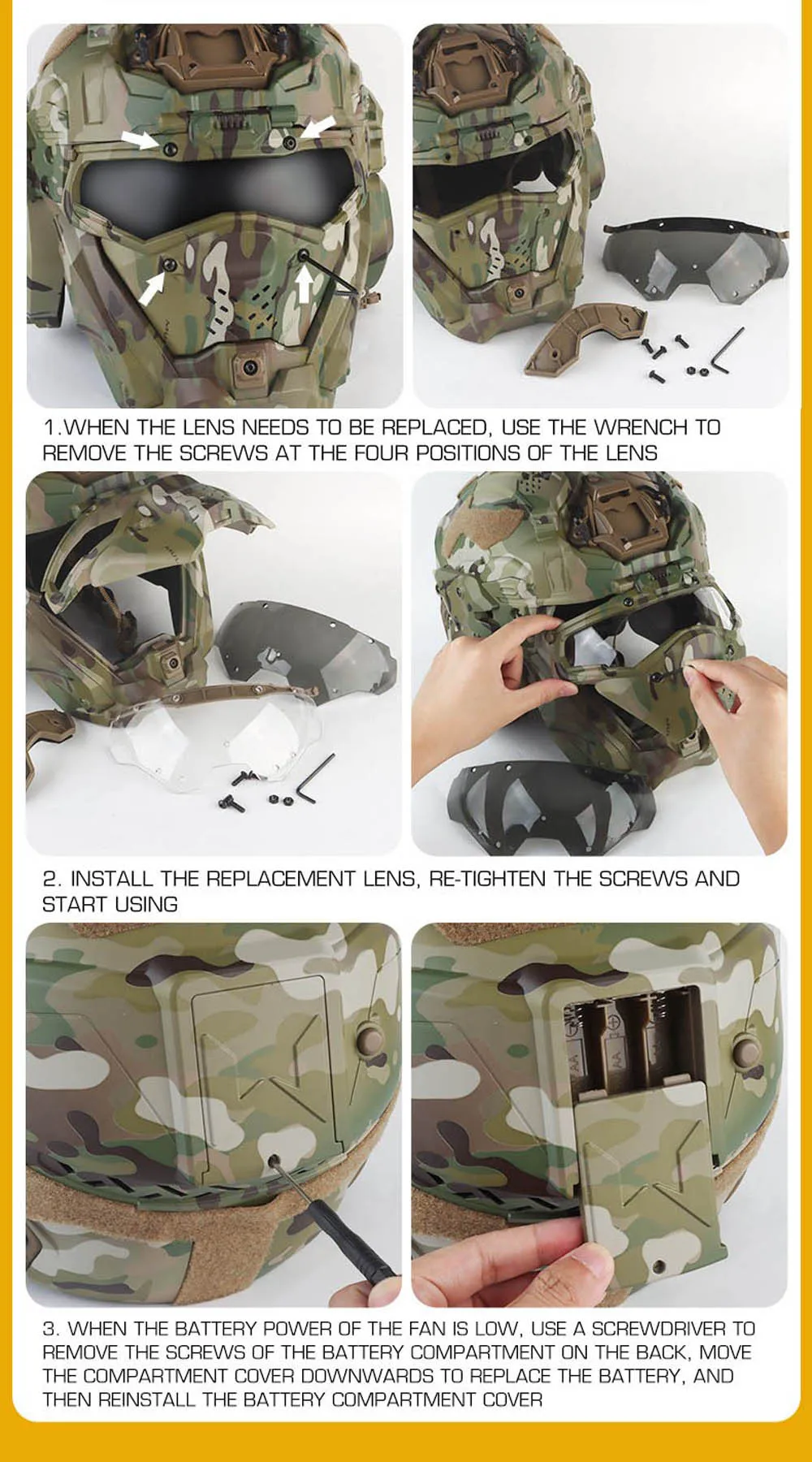 1.WHEN THE LENS NEEDS TO BE REPLACED, USE THE WRENCH TO REMOVE THE SCREWS AT THE FOUR POSITIONS OF THE LENS

2. INSTALL THE REPLACEMENT LENS, RE-TIGHTEN THE SCREWS AND START USING

AA

AA

3. WHEN THE BATTERY POWER OF THE FAN IS LOW, USE A SCREWDRIVER TO REMOVE THE SCREWS OF THE BATTERY COMPARTMENT ON THE BACK, MOVE THE COMPARTMENT COVER DOWNWARDS TO REPLACE THE BATTERY, AND THEN REINSTALL THE BATTERY COMPARTMENT COVER