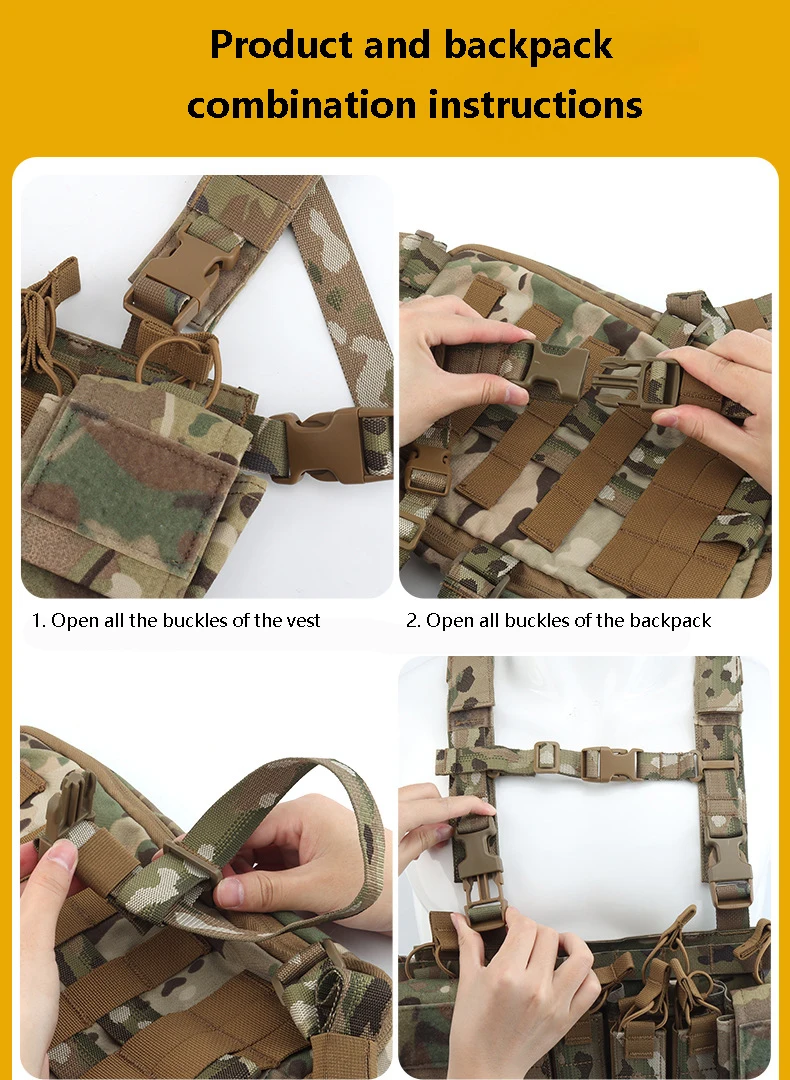 Product and backpack combination instructions

1. Open all the buckles of the vest

2. Open all buckles of the backpack