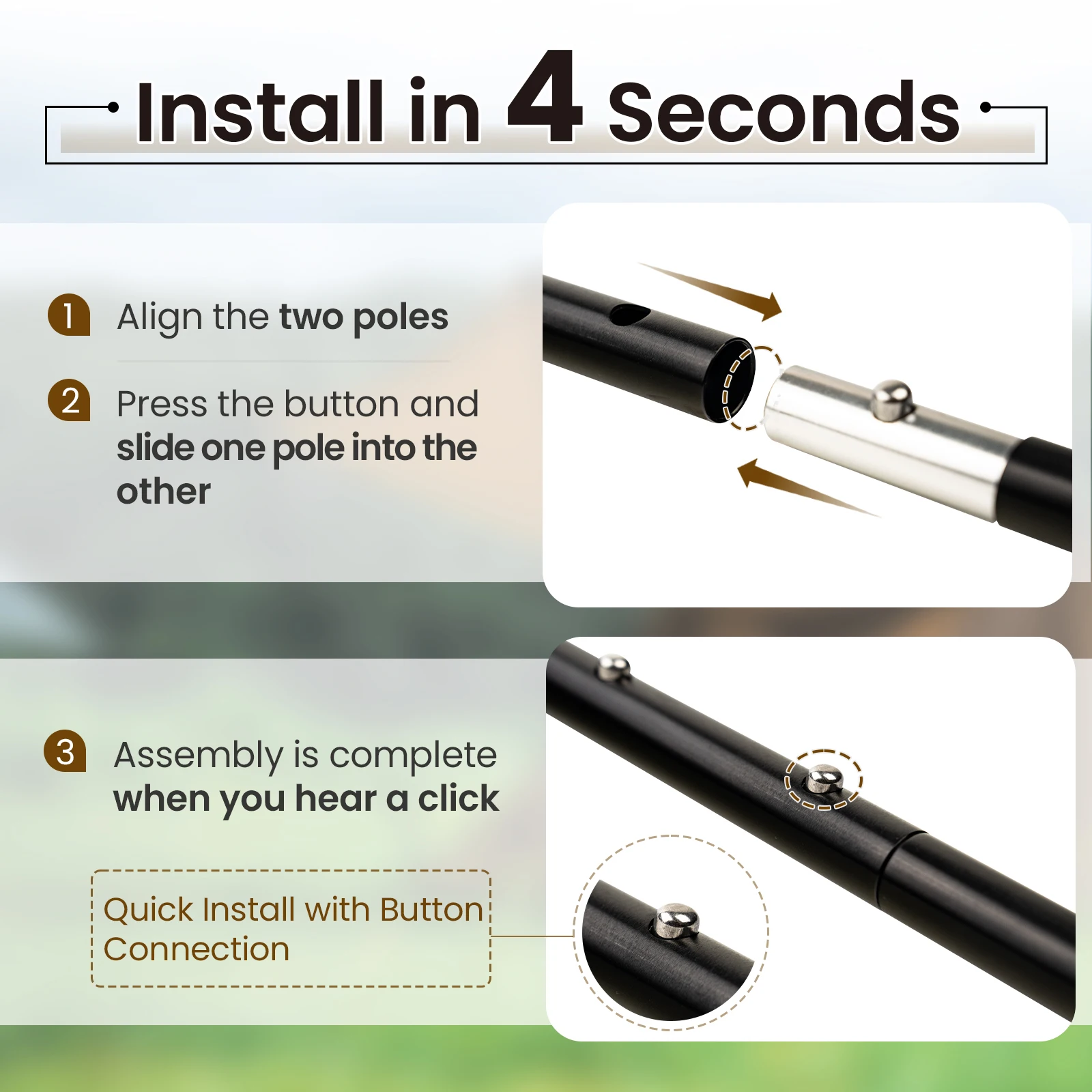 Install in 4 Seconds

1 Align the two poles

2 Press the button and slide one pole into the other

3 Assembly is complete when you hear a click

Quick Install with Button Connection