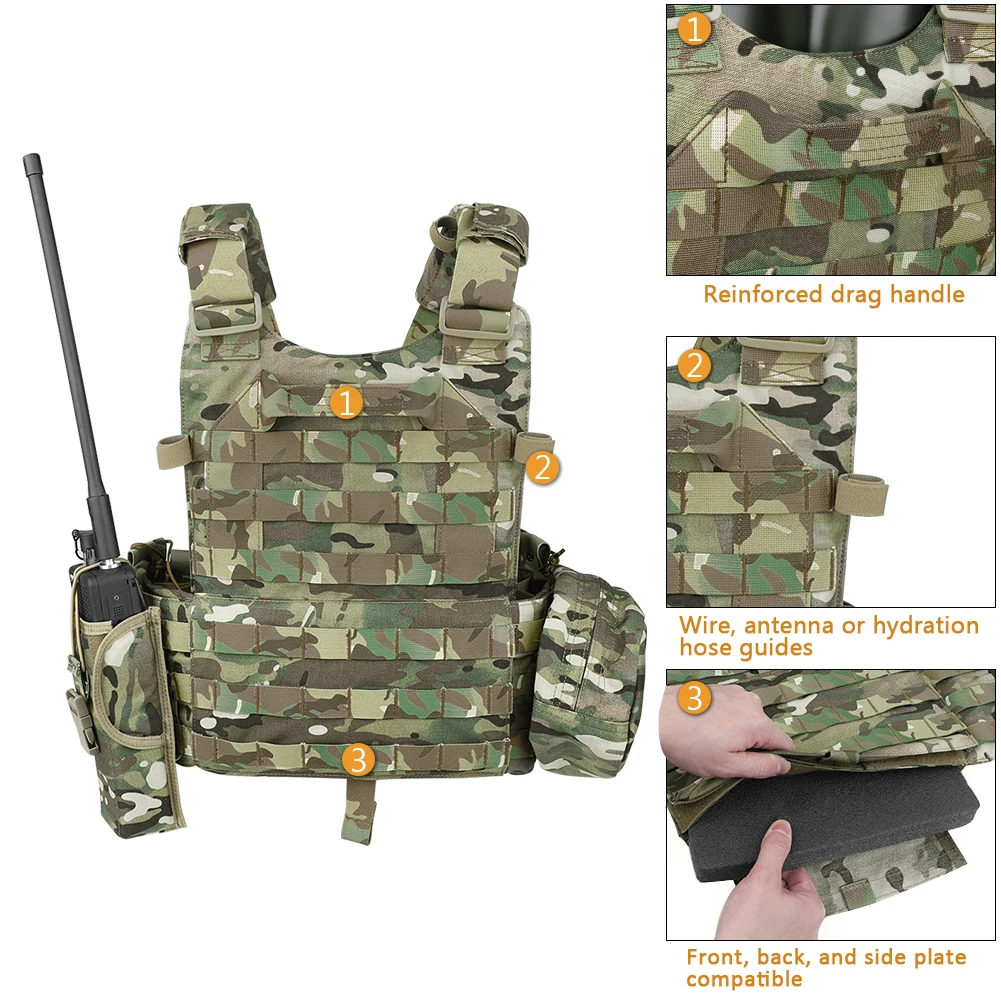 1

2

3

1

Reinforced drag handle

2

Wire, antenna or hydration hose guides

3

Front, back, and side plate compatible