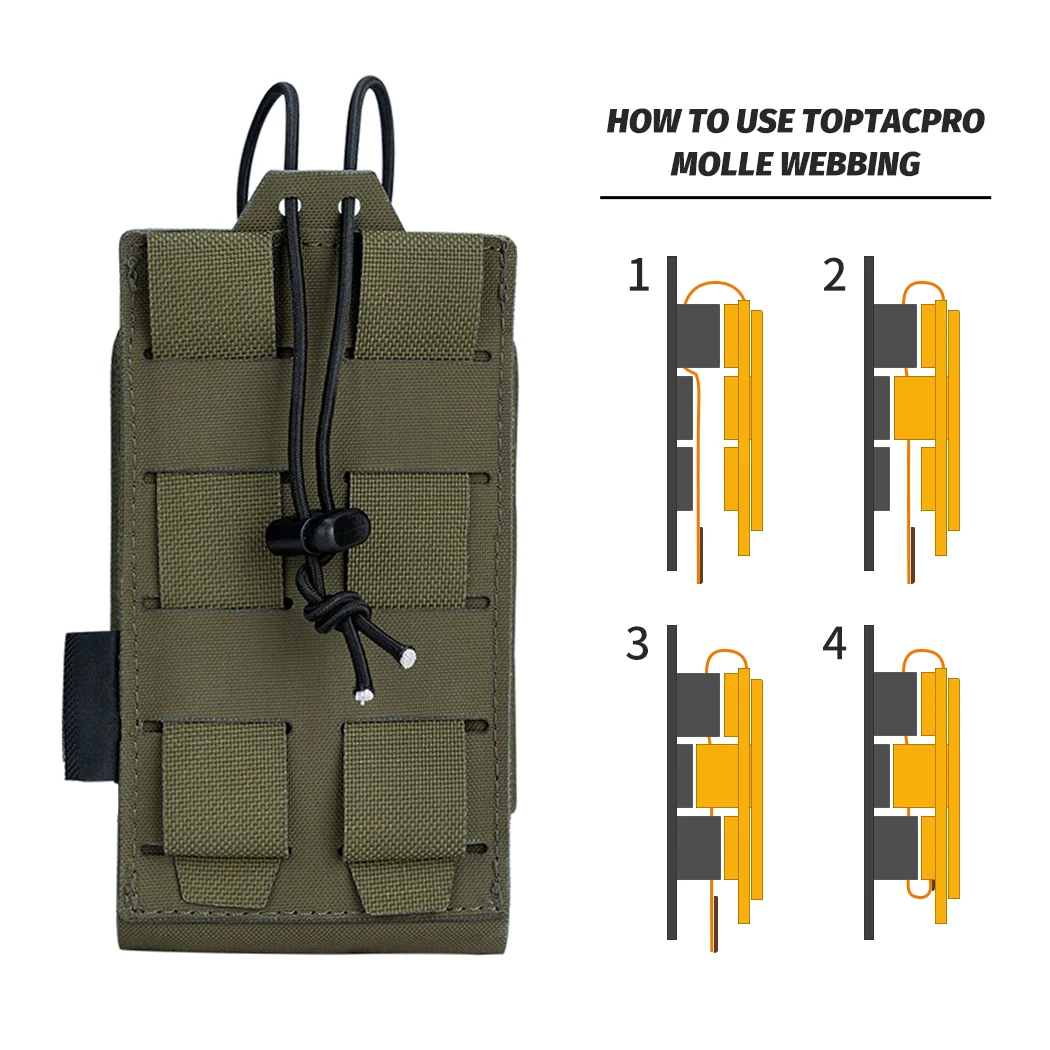 HOW TO USE TOPTACPRO MOLLE WEBBING

1

2

3

4