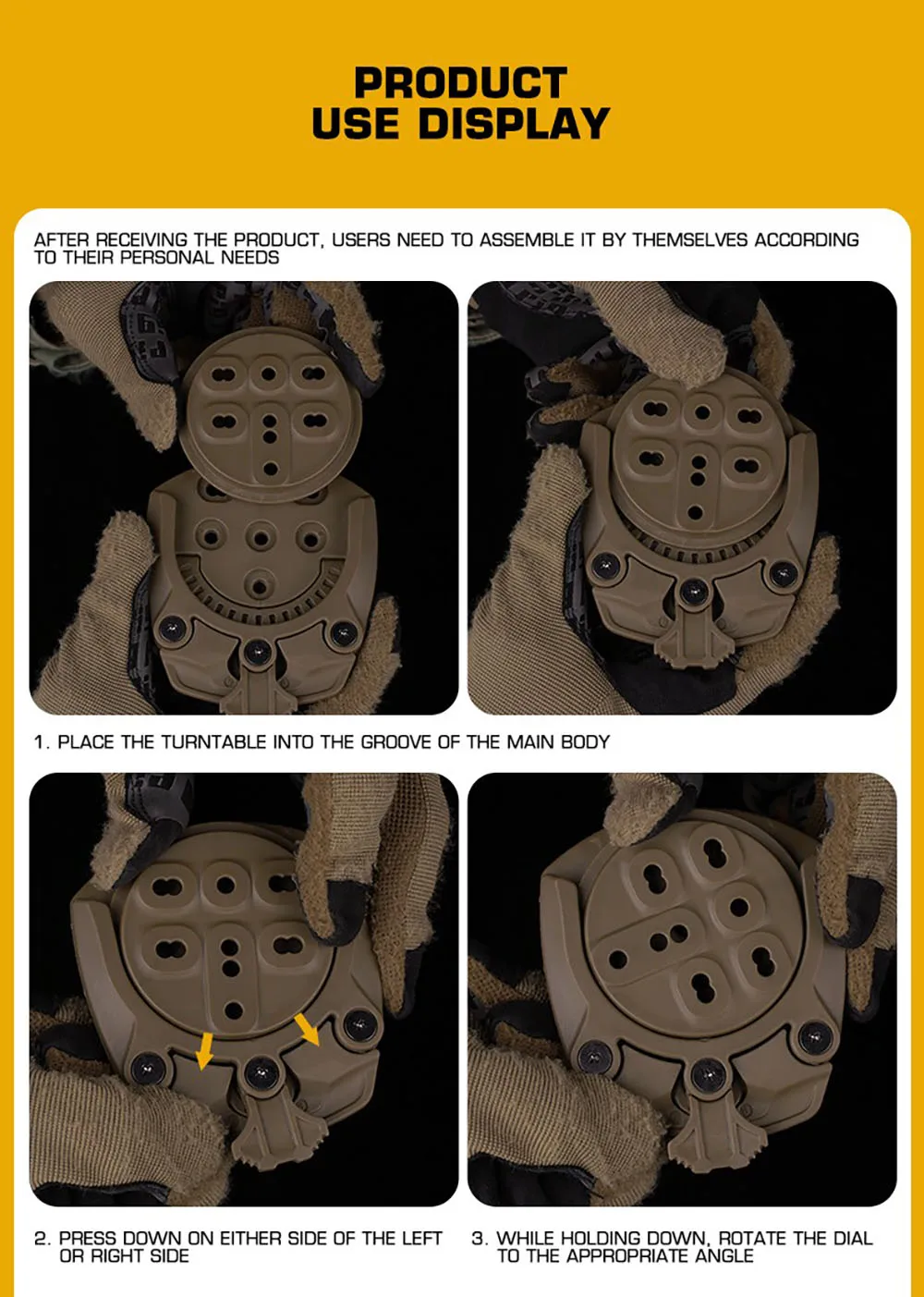 PRODUCT
USE DISPLAY

AFTER RECEIVING THE PRODUCT, USERS NEED TO ASSEMBLE IT BY THEMSELVES ACCORDING TO THEIR PERSONAL NEEDS

1. PLACE THE TURNTABLE INTO THE GROOVE OF THE MAIN BODY

2. PRESS DOWN ON EITHER SIDE OF THE LEFT OR RIGHT SIDE

3. WHILE HOLDING DOWN, ROTATE THE DIAL TO THE APPROPRIATE ANGLE