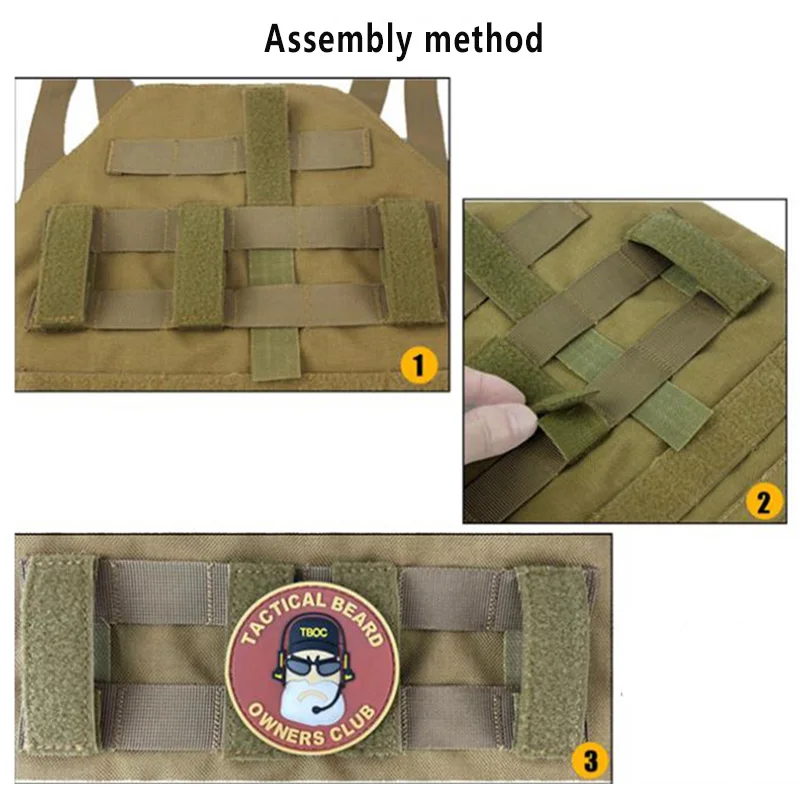 Assembly method

1

2

TACTICAL BEARD
TBOC
OWNERS CLUB

3