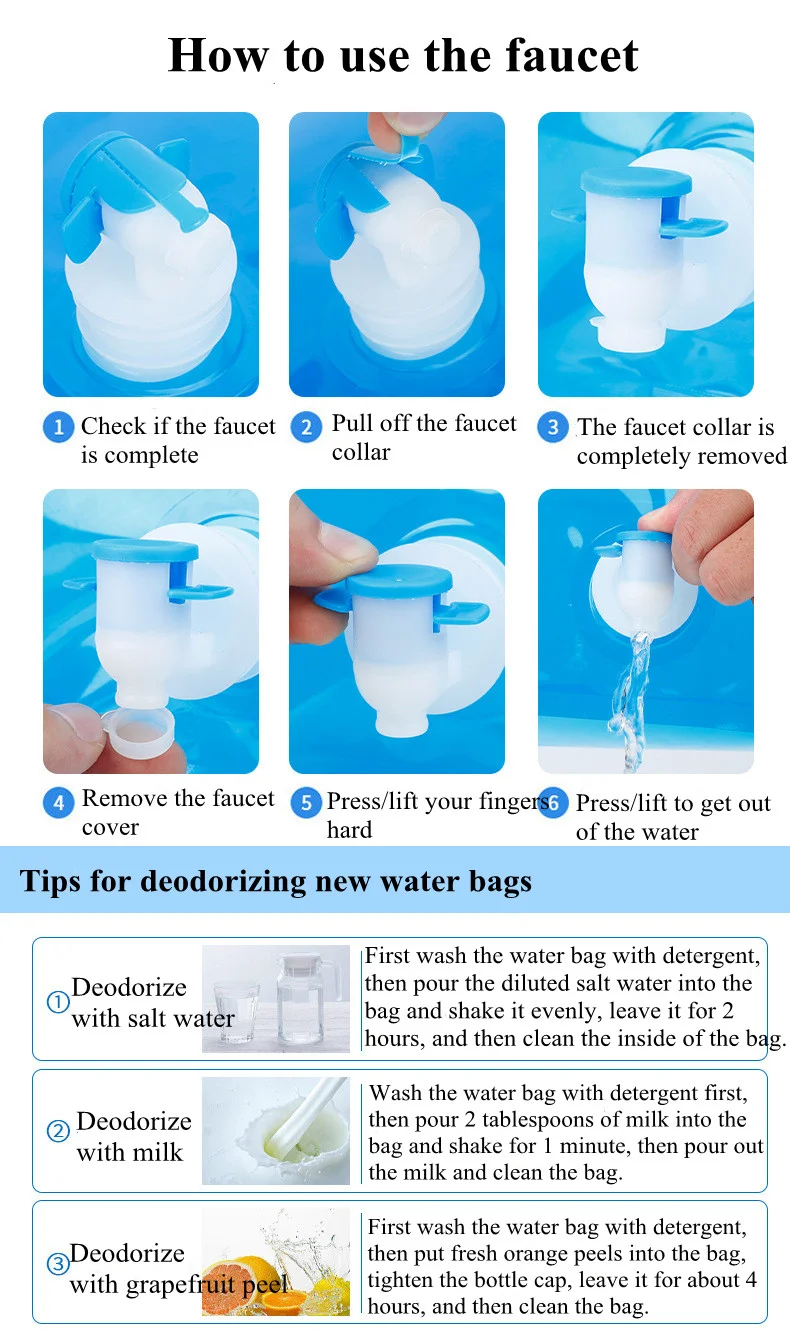 How to use the faucet

1 Check if the faucet is complete

2 Pull off the faucet collar

3 The faucet collar is completely removed

4 Remove the faucet cover

5 Press/lift your fingers hard

6 Press/lift to get out of the water

Tips for deodorizing new water bags

① Deodorize with salt water

First wash the water bag with detergent, then pour the diluted salt water into the bag and shake it evenly, leave it for 2 hours, and then clean the inside of the bag.

② Deodorize with milk

Wash the water bag with detergent first, then pour 2 tablespoons of milk into the bag and shake for 1 minute, then pour out the milk and clean the bag.

③ Deodorize with grapefruit peel

First wash the water bag with detergent, then put fresh orange peels into the bag, tighten the bottle cap, leave it for about 4 hours, and then clean the bag.