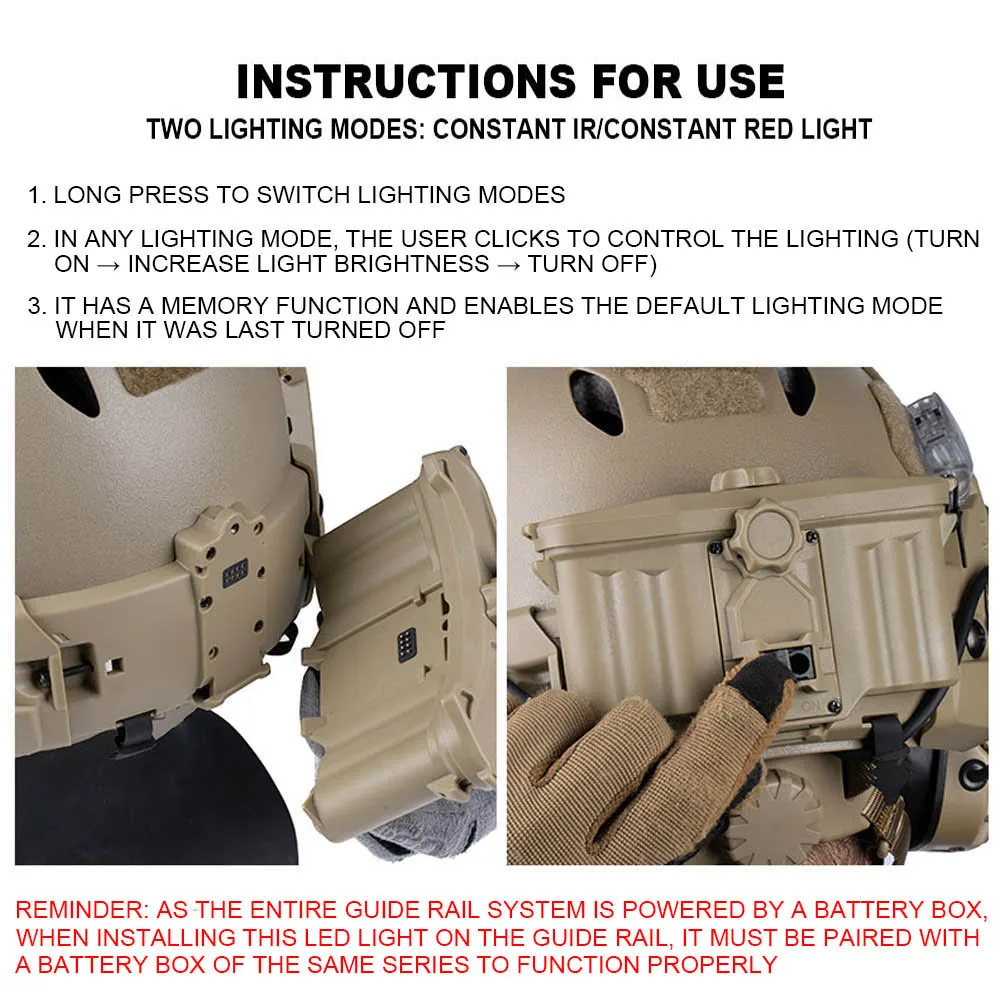 INSTRUCTIONS FOR USE

TWO LIGHTING MODES: CONSTANT IR/CONSTANT RED LIGHT

1. LONG PRESS TO SWITCH LIGHTING MODES

2. IN ANY LIGHTING MODE, THE USER CLICKS TO CONTROL THE LIGHTING (TURN ON → INCREASE LIGHT BRIGHTNESS → TURN OFF)

3. IT HAS A MEMORY FUNCTION AND ENABLES THE DEFAULT LIGHTING MODE WHEN IT WAS LAST TURNED OFF

ON

REMINDER: AS THE ENTIRE GUIDE RAIL SYSTEM IS POWERED BY A BATTERY BOX, WHEN INSTALLING THIS LED LIGHT ON THE GUIDE RAIL, IT MUST BE PAIRED WITH A BATTERY BOX OF THE SAME SERIES TO FUNCTION PROPERLY