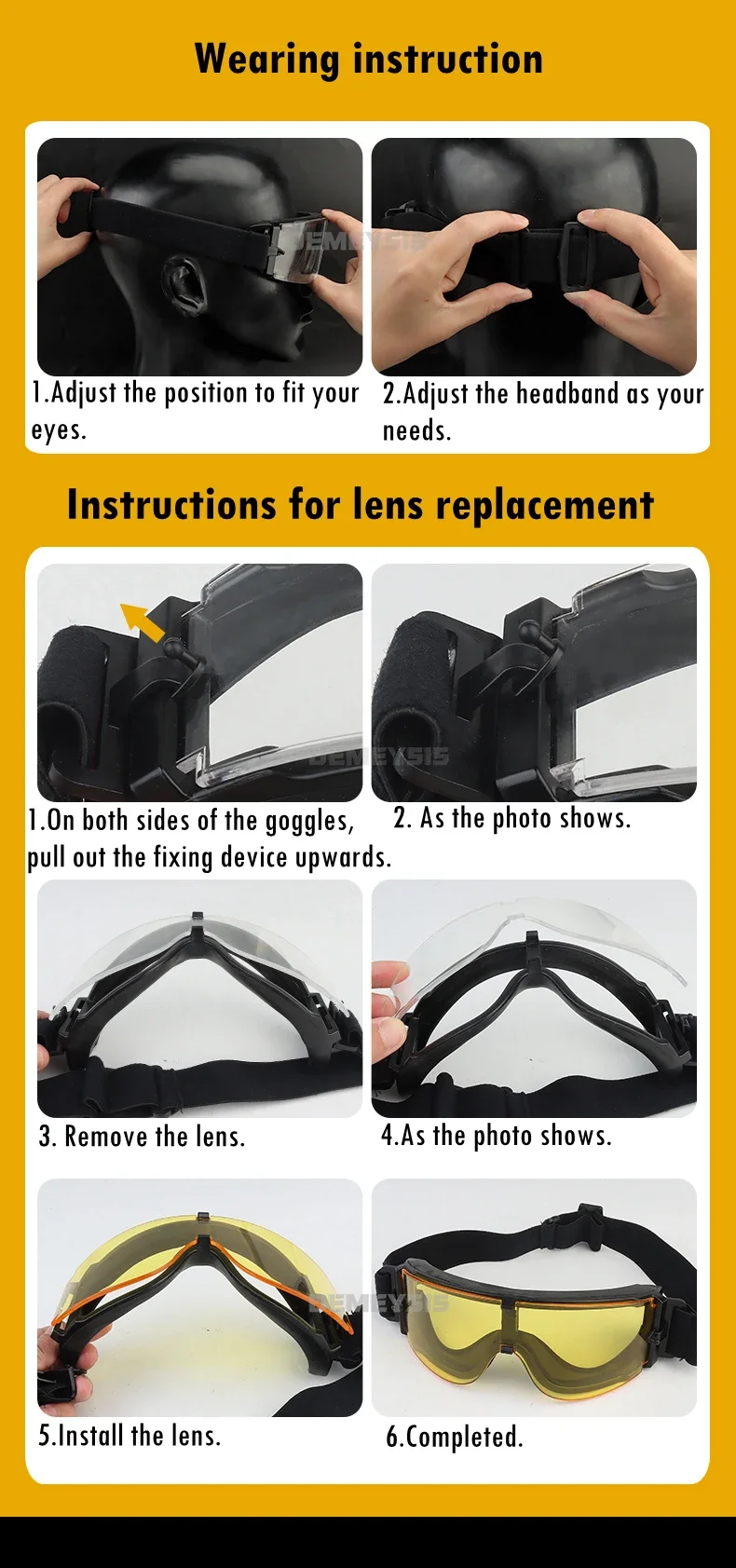 Wearing instruction

DEMEYSIS

1.Adjust the position to fit your eyes.

2.Adjust the headband as your needs.

Instructions for lens replacement

DEMEYSIS

1.On both sides of the goggles, pull out the fixing device upwards.

2. As the photo shows.

3. Remove the lens.

4.As the photo shows.

DEMEYSIS

5.Install the lens.

6.Completed.