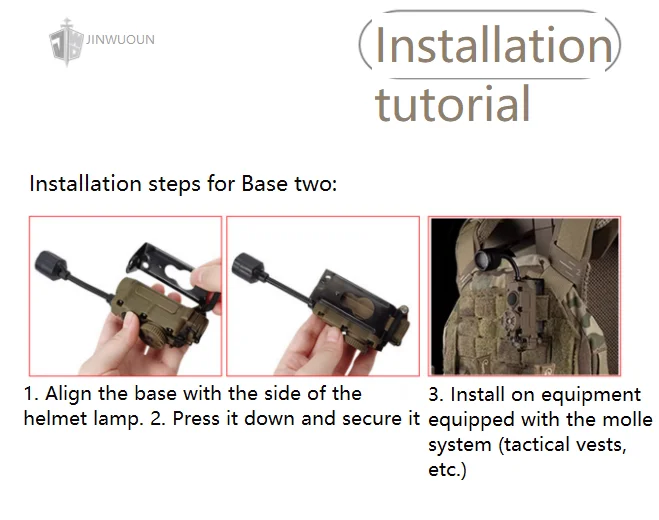 JINWUOUN

Installation tutorial

Installation steps for Base two:

1. Align the base with the side of the helmet lamp. 2. Press it down and secure it

3. Install on equipment equipped with the molle system (tactical vests, etc.)