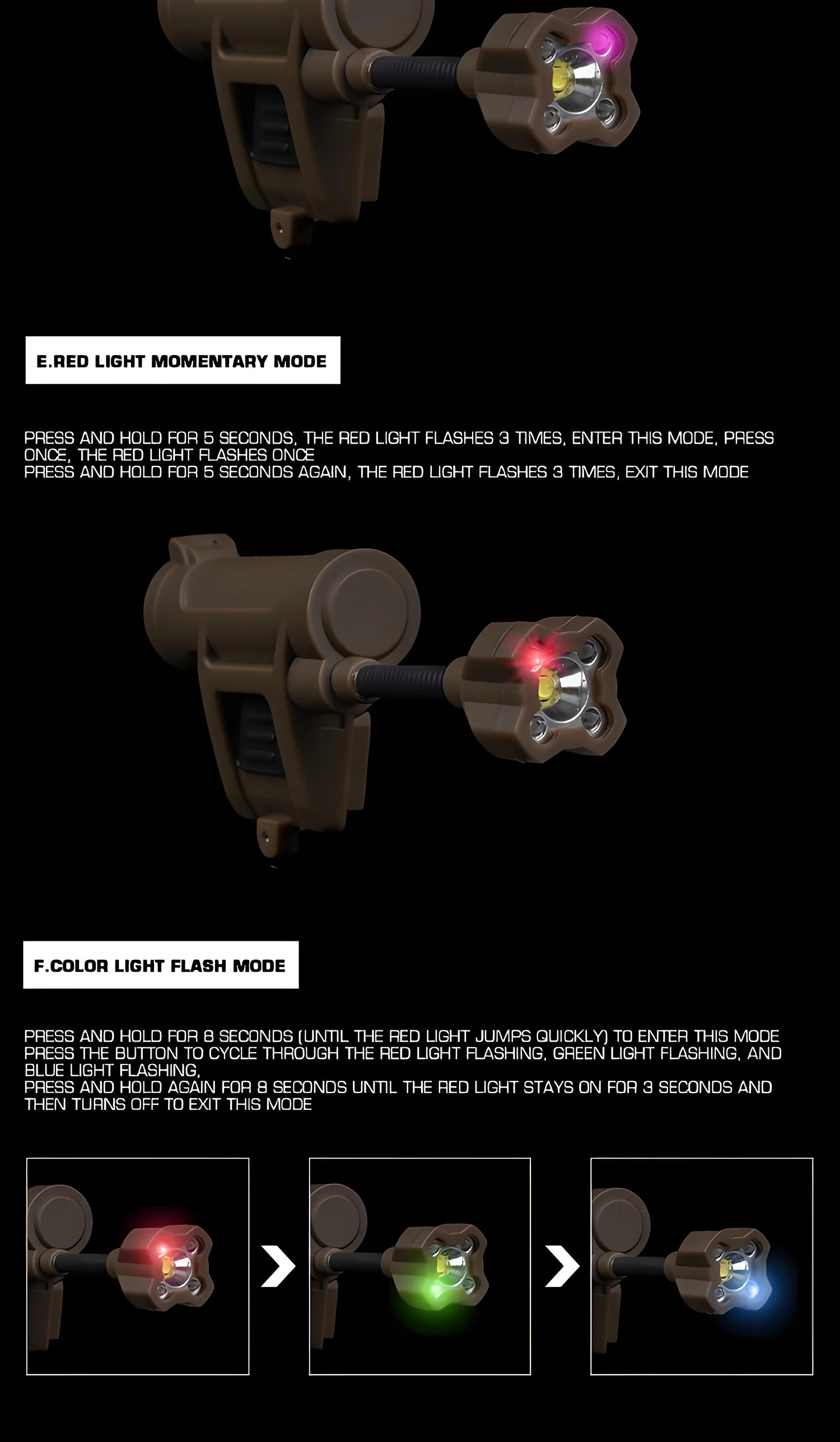 E.RED LIGHT MOMENTARY MODE

PRESS AND HOLD FOR 5 SECONDS, THE RED LIGHT FLASHES 3 TIMES, ENTER THIS MODE, PRESS ONCE, THE RED LIGHT FLASHES ONCE
PRESS AND HOLD FOR 5 SECONDS AGAIN, THE RED LIGHT FLASHES 3 TIMES, EXIT THIS MODE

F.COLOR LIGHT FLASH MODE

PRESS AND HOLD FOR 8 SECONDS (UNTIL THE RED LIGHT JUMPS QUICKLY) TO ENTER THIS MODE
PRESS THE BUTTON TO CYCLE THROUGH THE RED LIGHT FLASHING, GREEN LIGHT FLASHING, AND BLUE LIGHT FLASHING,
PRESS AND HOLD AGAIN FOR 8 SECONDS UNTIL THE RED LIGHT STAYS ON FOR 3 SECONDS AND THEN TURNS OFF TO EXIT THIS MODE