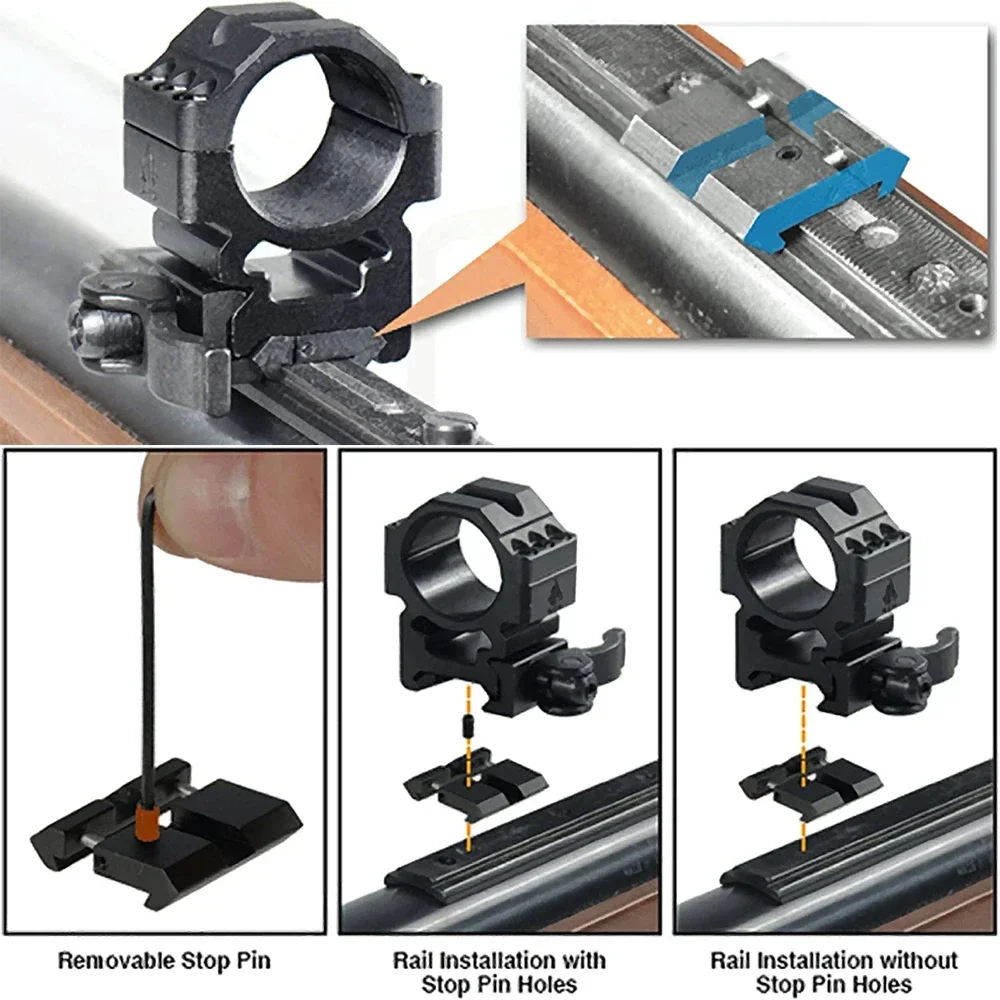 Removable Stop Pin

Rail Installation with Stop Pin Holes

Rail Installation without Stop Pin Holes