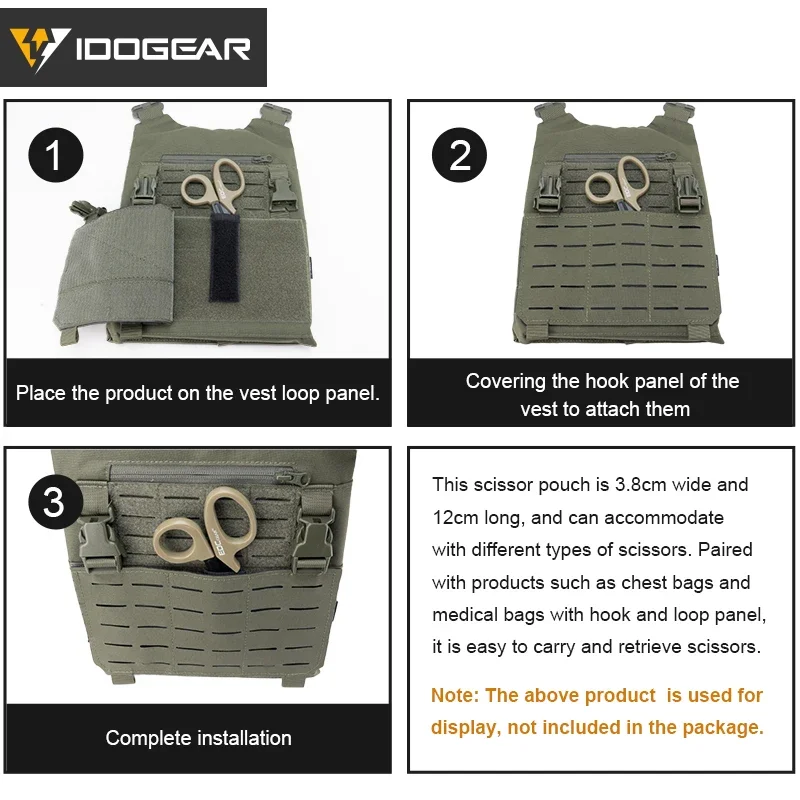 IDOGEAR

1

Place the product on the vest loop panel.

2

Covering the hook panel of the vest to attach them

3

Complete installation

This scissor pouch is 3.8cm wide and 12cm long, and can accommodate with different types of scissors. Paired with products such as chest bags and medical bags with hook and loop panel, it is easy to carry and retrieve scissors.

Note: The above product is used for display, not included in the package.