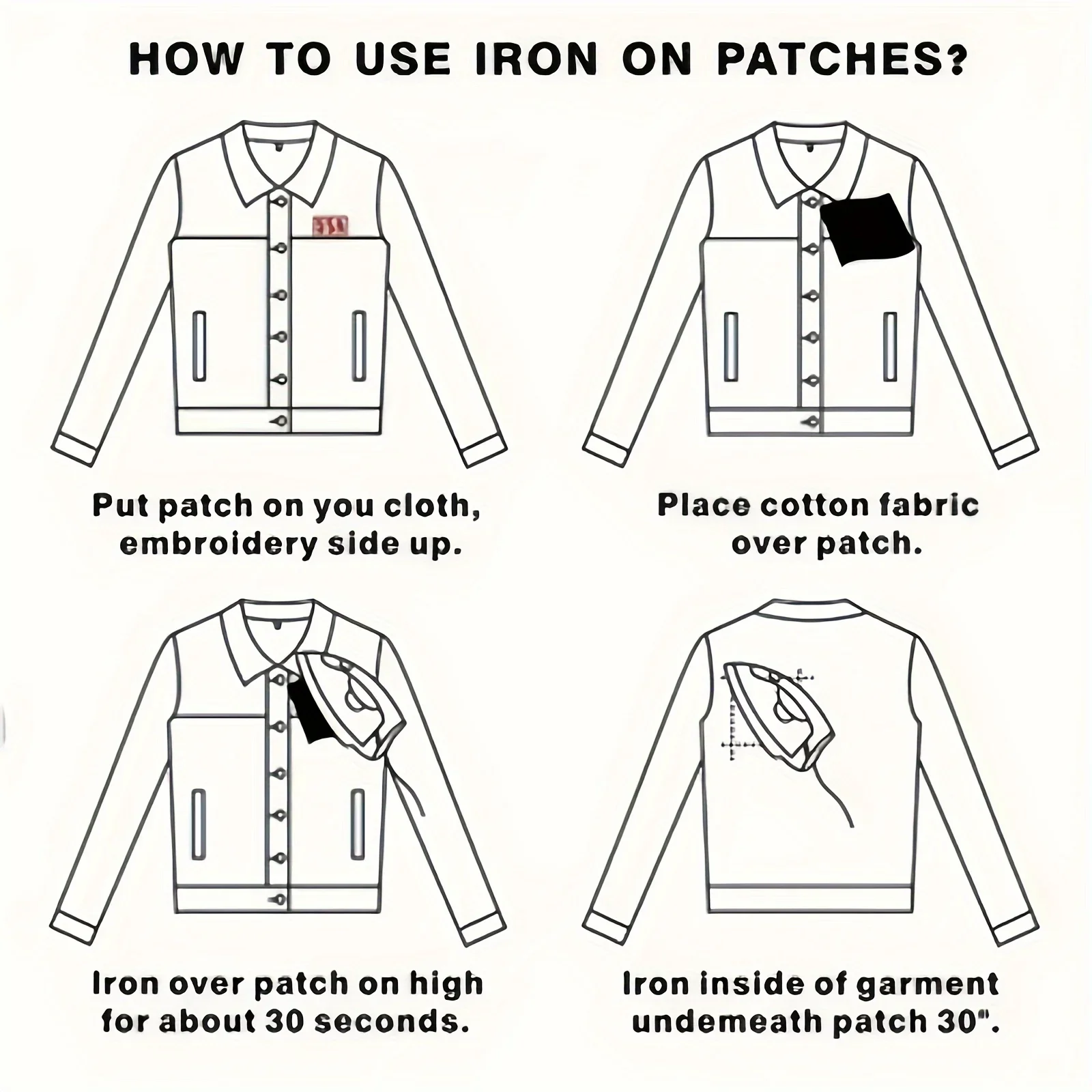 HOW TO USE IRON ON PATCHES?

Put patch on you cloth, embroidery side up.

Place cotton fabric over patch.

Iron over patch on high for about 30 seconds.

Iron inside of garment undemeath patch 30".