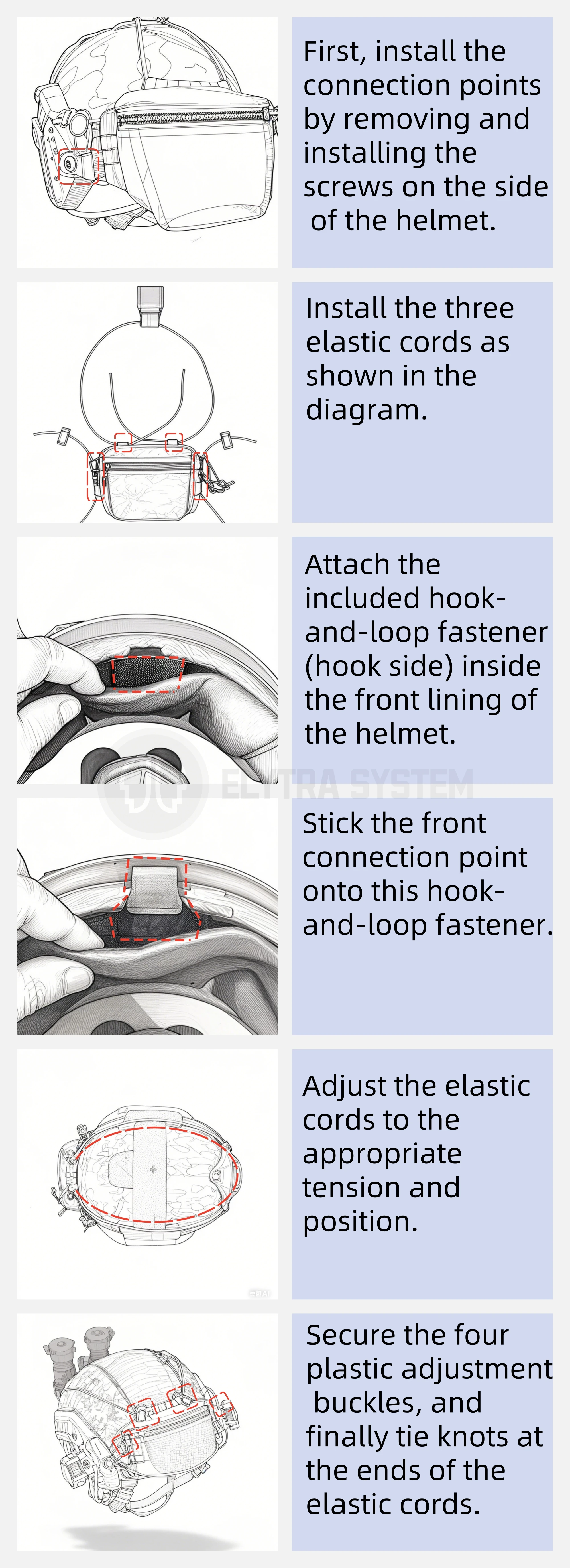 First, install the connection points by removing and installing the screws on the side of the helmet.

Install the three elastic cords as shown in the diagram.

Attach the included hook-and-loop fastener (hook side) inside the front lining of the helmet.

ELYTRA SYSTEM

Stick the front connection point onto this hook-and-loop fastener.

Adjust the elastic cords to the appropriate tension and position.

Secure the four plastic adjustment buckles, and finally tie knots at the ends of the elastic cords.