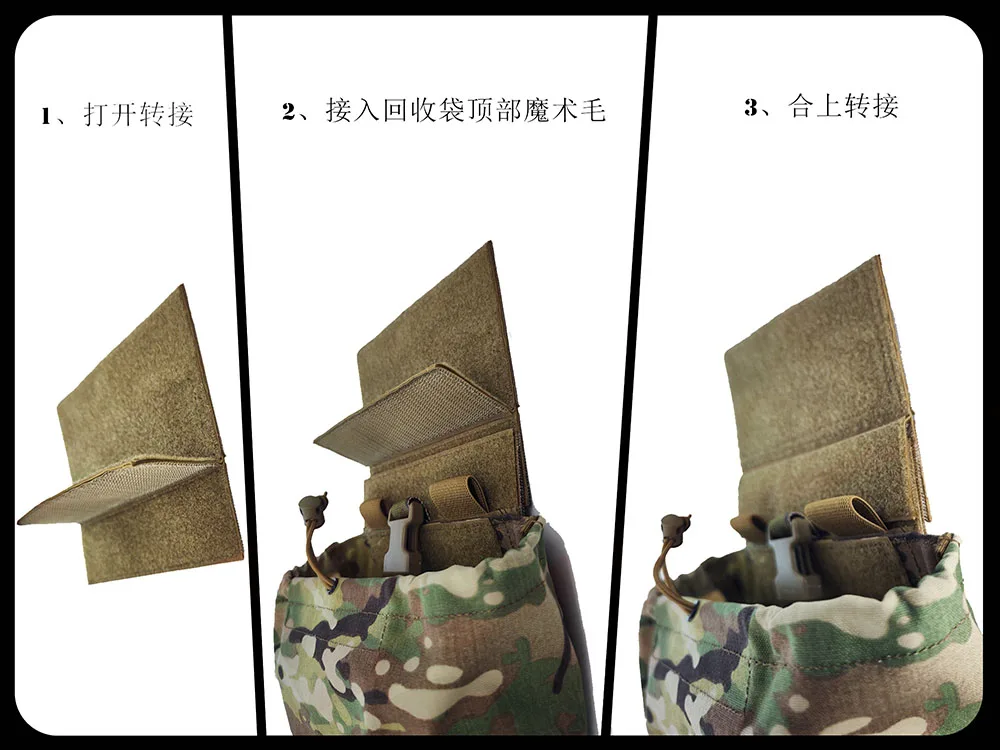 1、打开转接

2、接入回收袋顶部魔术毛

3、合上转接