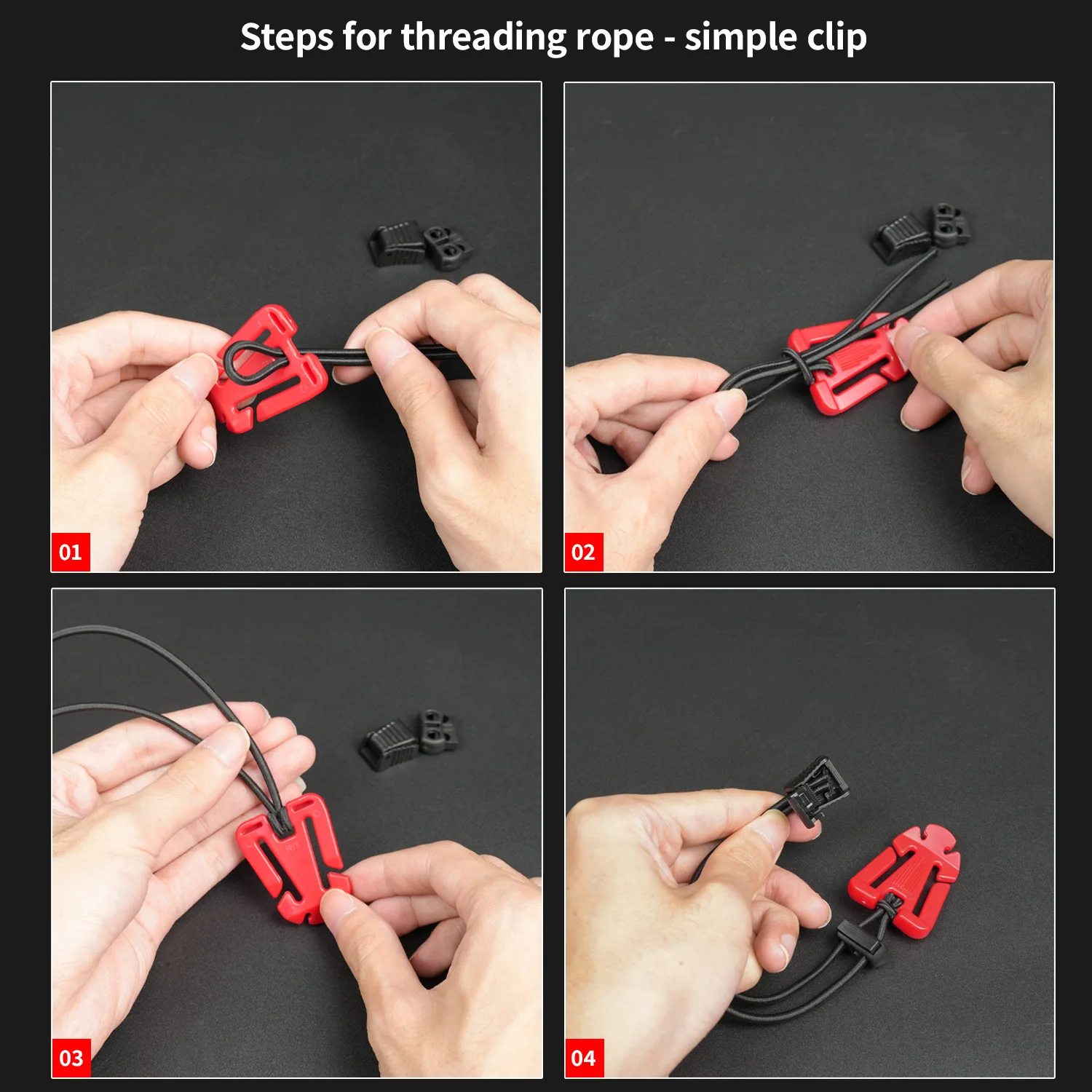 Steps for threading rope - simple clip

01

02

03

04