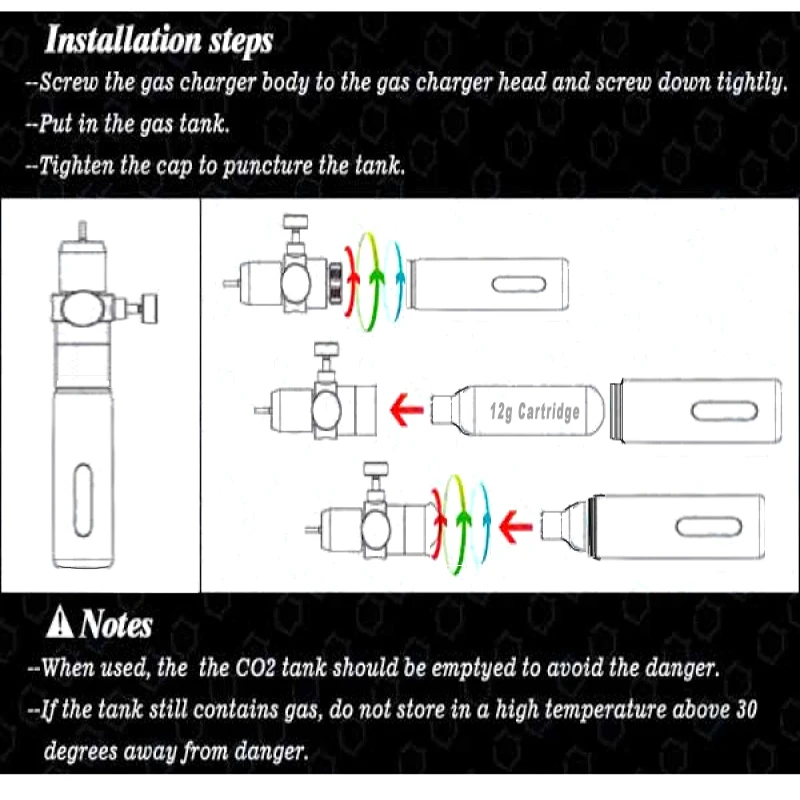 Installation steps

--Screw the gas charger body to the gas charger head and screw down tightly.

--Put in the gas tank.

--Tighten the cap to puncture the tank.

12g Cartridge

Notes

--When used, the the CO2 tank should be emptyed to avoid the danger.

--If the tank still contains gas, do not store in a high temperature above 30 degrees away from danger.