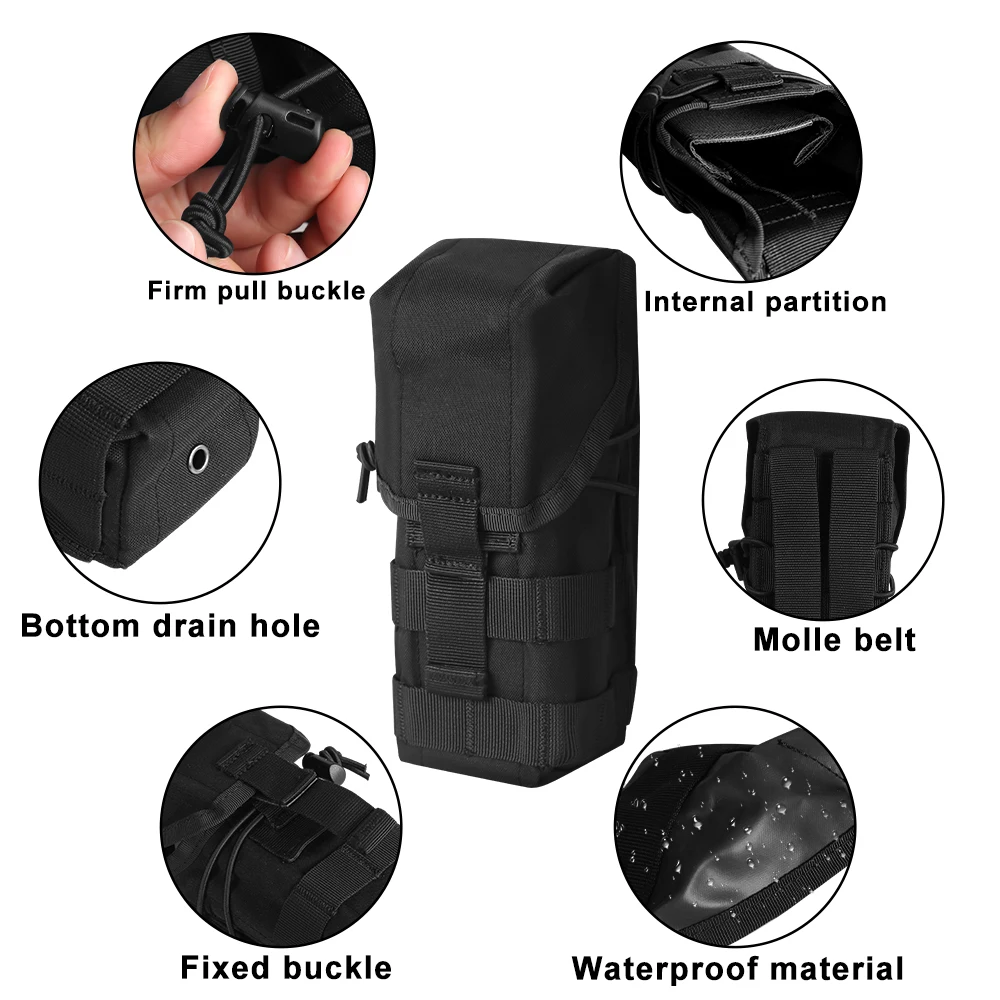 Firm pull buckle

Internal partition

Bottom drain hole

Molle belt

Fixed buckle

Waterproof material