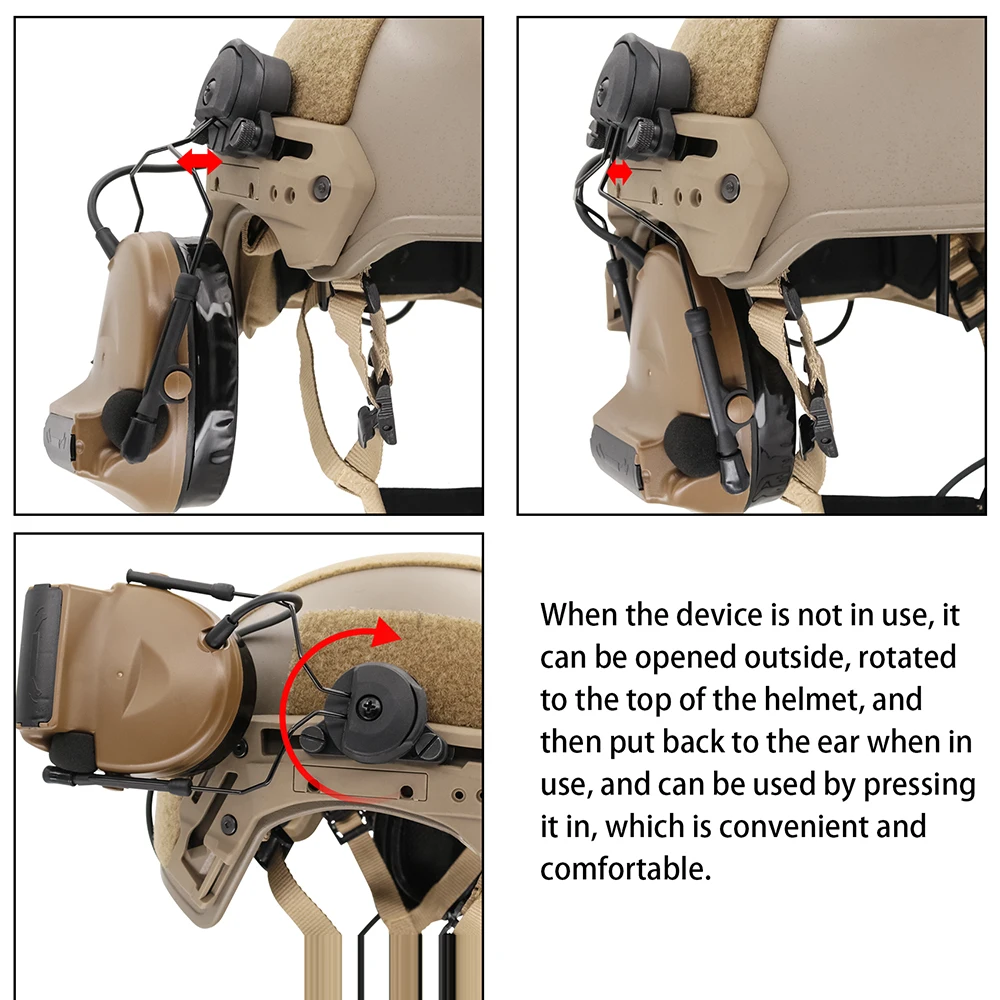 When the device is not in use, it can be opened outside, rotated to the top of the helmet, and then put back to the ear when in use, and can be used by pressing it in, which is convenient and comfortable.