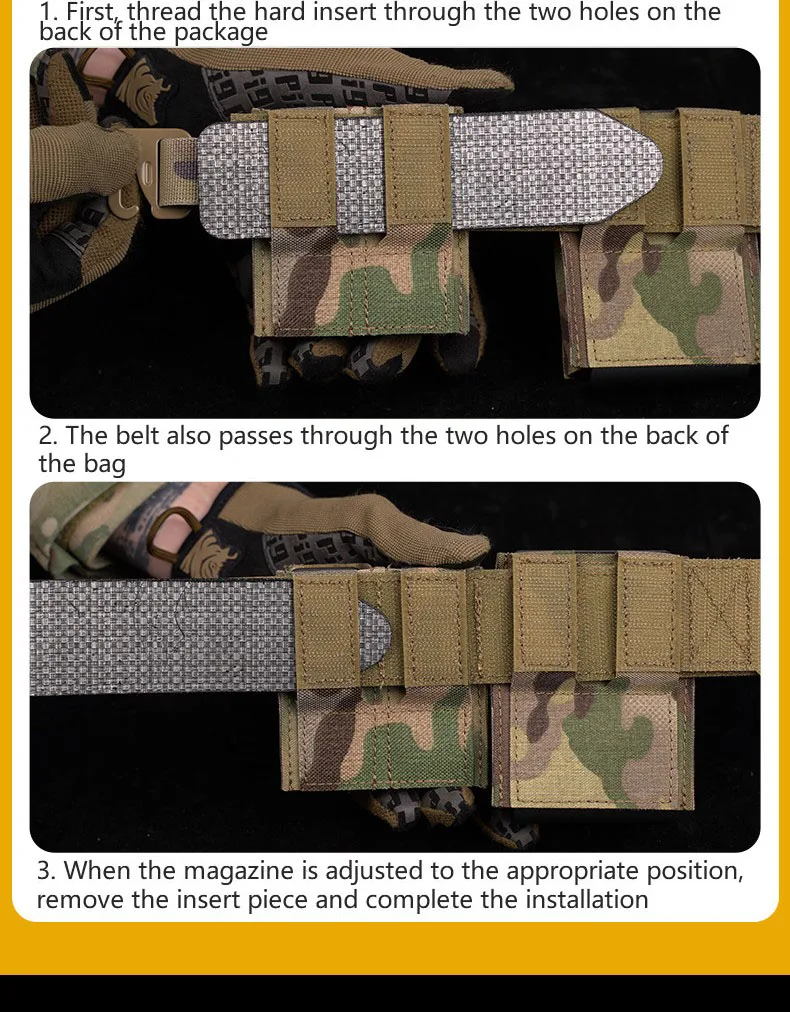 1. First, thread the hard insert through the two holes on the back of the package

2. The belt also passes through the two holes on the back of the bag

3. When the magazine is adjusted to the appropriate position, remove the insert piece and complete the installation