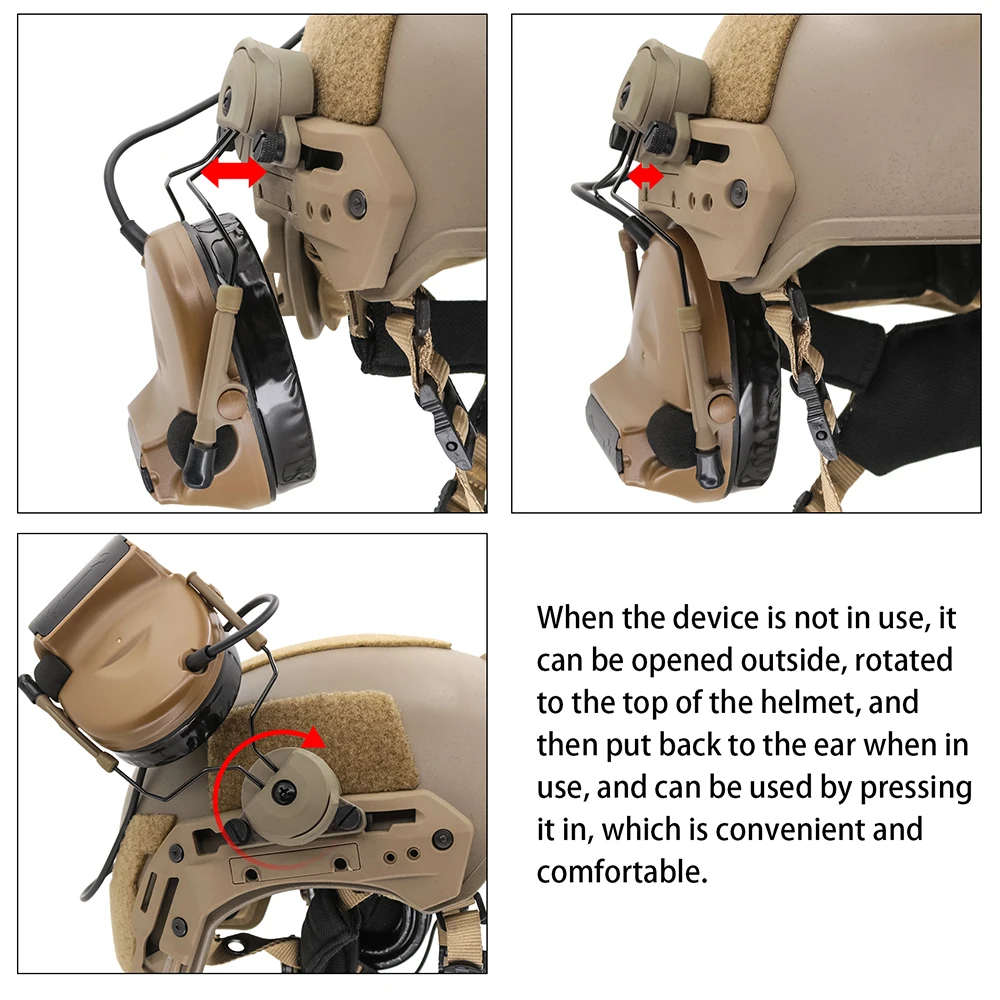 When the device is not in use, it can be opened outside, rotated to the top of the helmet, and then put back to the ear when in use, and can be used by pressing it in, which is convenient and comfortable.