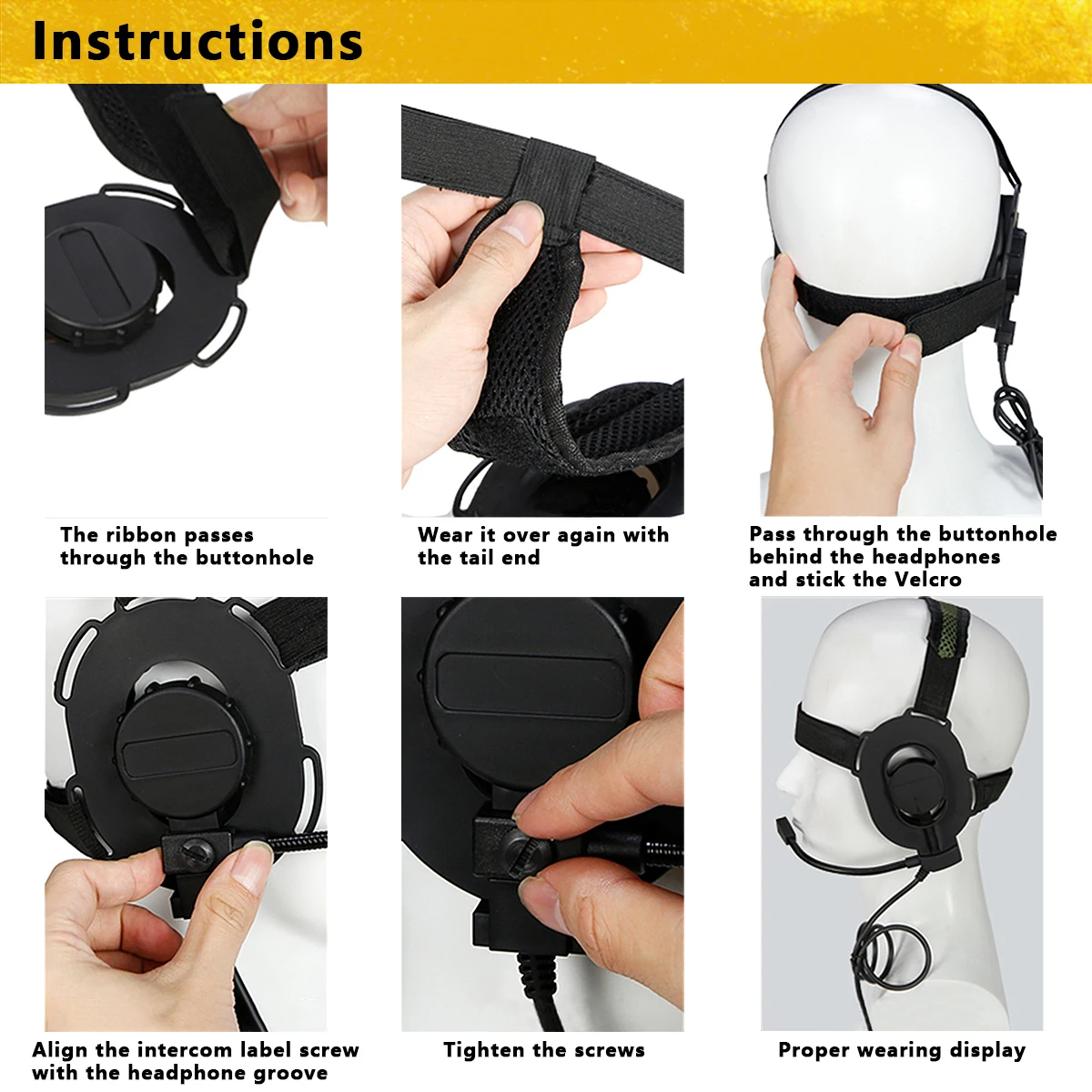 Instructions

The ribbon passes through the buttonhole

Wear it over again with the tail end

Pass through the buttonhole behind the headphones and stick the Velcro

Align the intercom label screw with the headphone groove

Tighten the screws

Proper wearing display