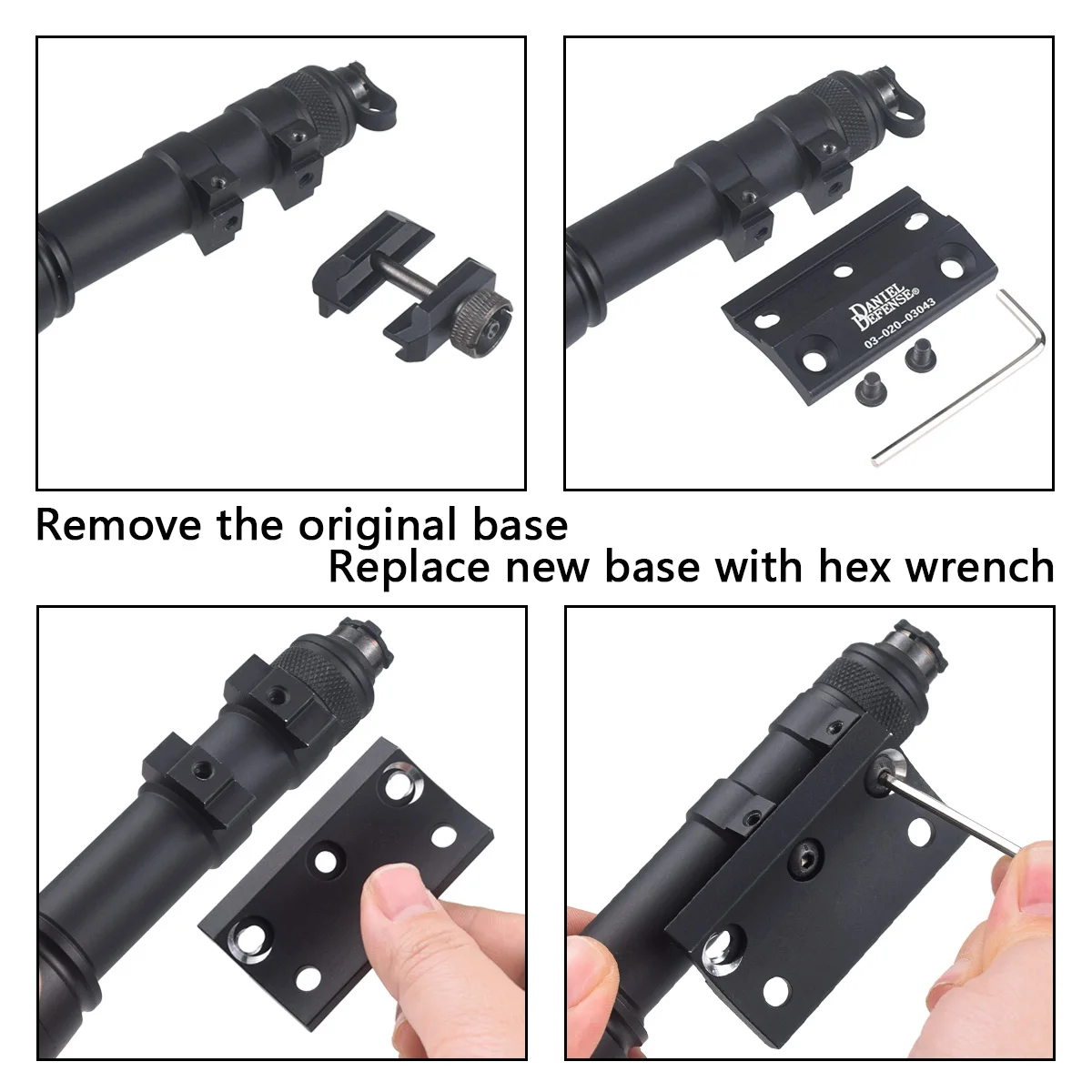 DANIEL DEFENSE®
03-020-03043

Remove the original base
Replace new base with hex wrench