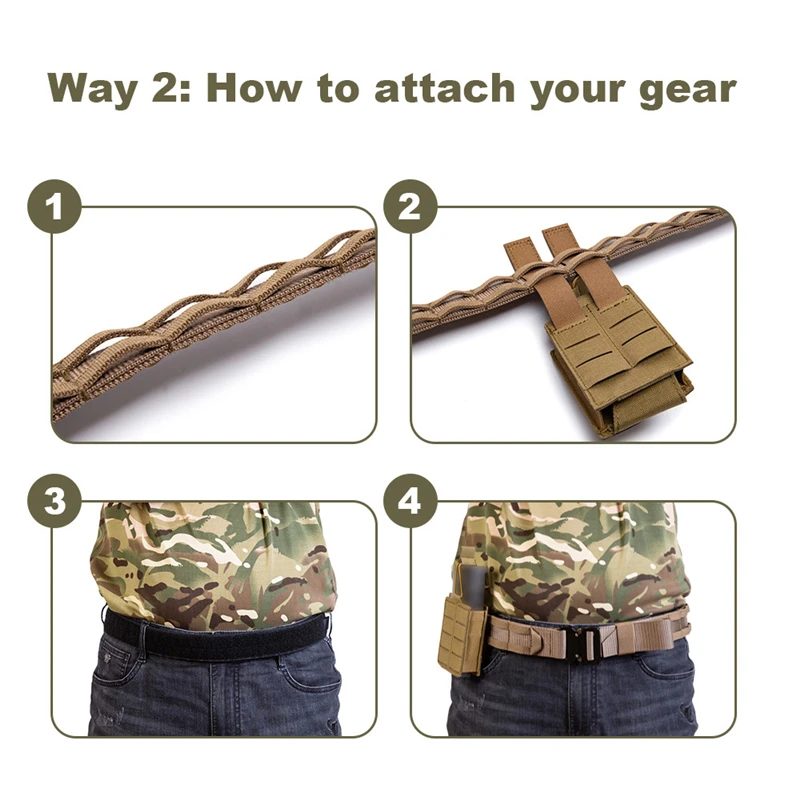 Way 2: How to attach your gear

1

2

3

4