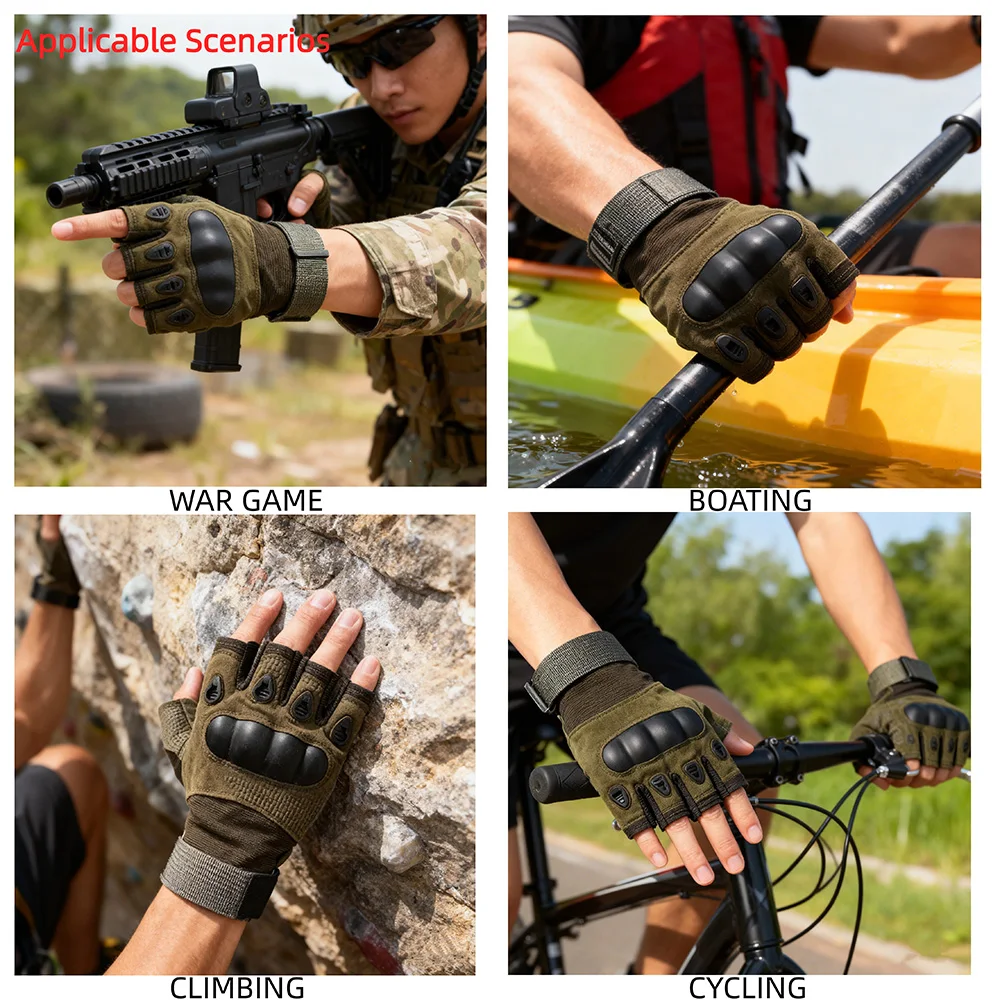 Applicable Scenarios

WAR GAME

BOATING

CLIMBING

CYCLING