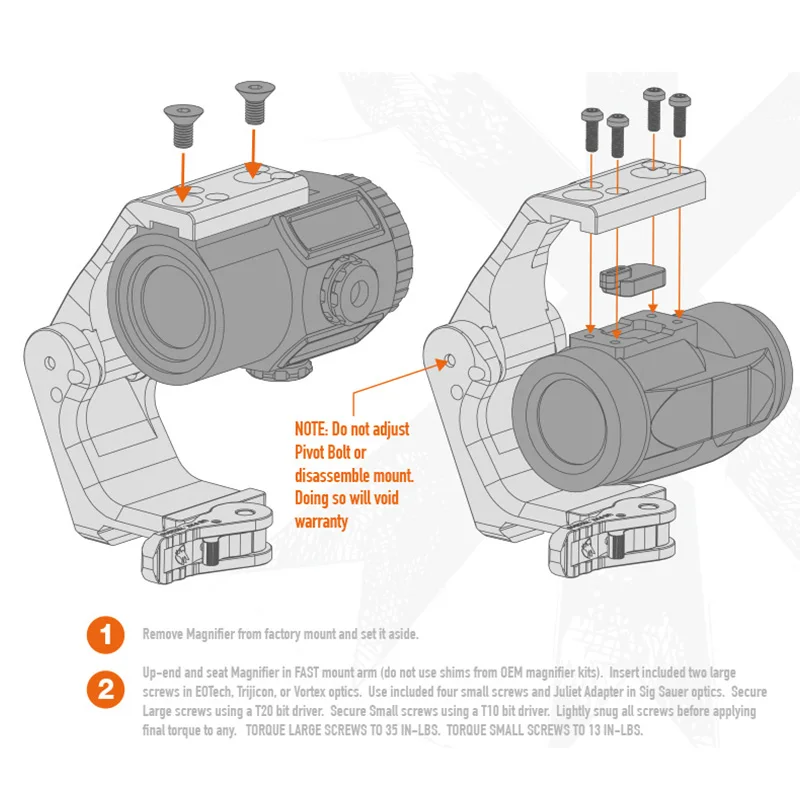 NOTE: Do not adjust Pivot Bolt or disassemble mount. Doing so will void warranty

1 Remove Magnifier from factory mount and set it aside.

2 Up-end and seat Magnifier in FAST mount arm (do not use shims from OEM magnifier kits). Insert included two large screws in EOTech, Trijicon, or Vortex optics. Use included four small screws and Juliet Adapter in Sig Sauer optics. Secure Large screws using a T20 bit driver. Secure Small screws using a T10 bit driver. Lightly snug all screws before applying final torque to any. TORQUE LARGE SCREWS TO 35 IN-LBS. TORQUE SMALL SCREWS TO 13 IN-LBS.