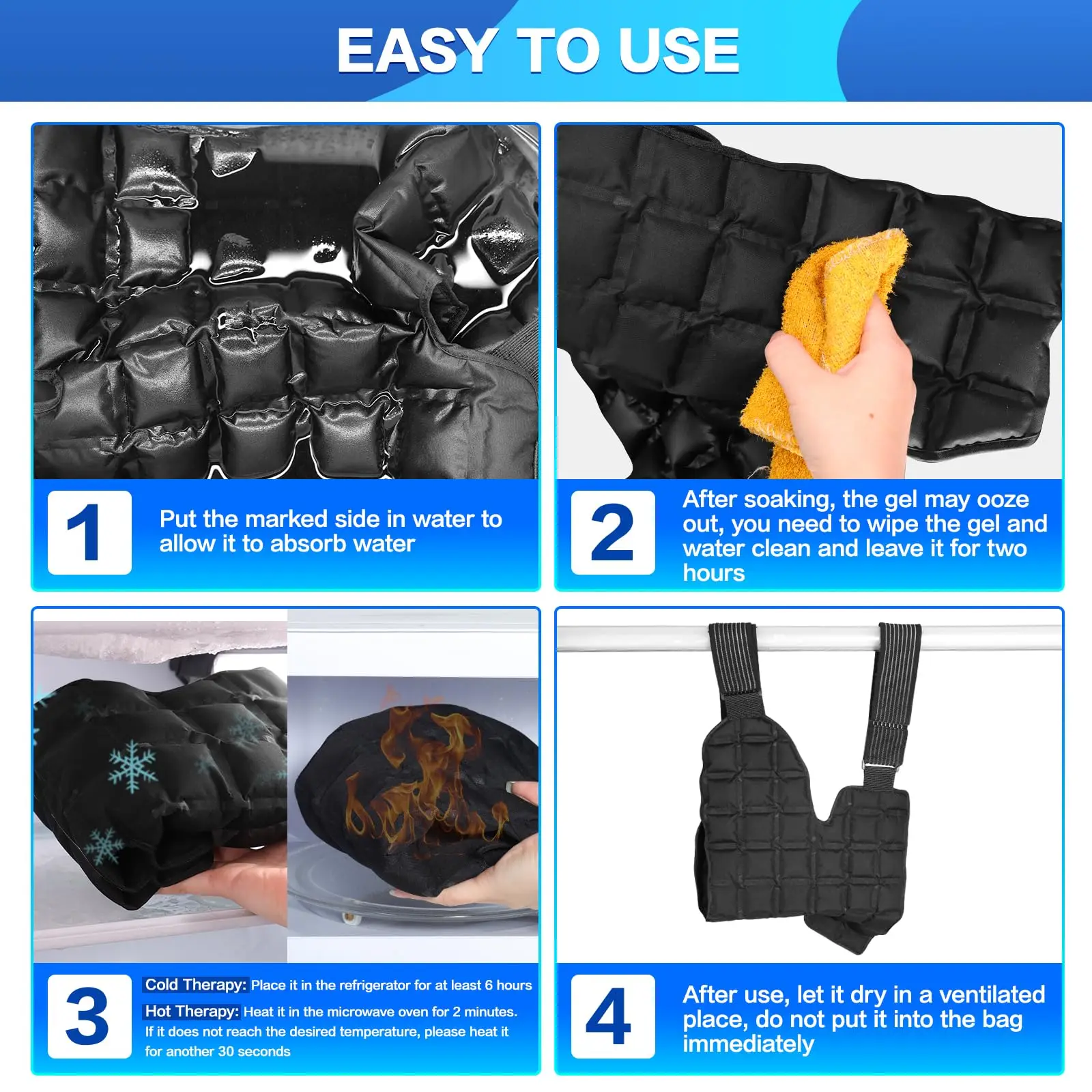 EASY TO USE

1

Put the marked side in water to allow it to absorb water

2

After soaking, the gel may ooze out, you need to wipe the gel and water clean and leave it for two hours

3

Cold Therapy: Place it in the refrigerator for at least 6 hours

Hot Therapy: Heat it in the microwave oven for 2 minutes. If it does not reach the desired temperature, please heat it for another 30 seconds

4

After use, let it dry in a ventilated place, do not put it into the bag immediately