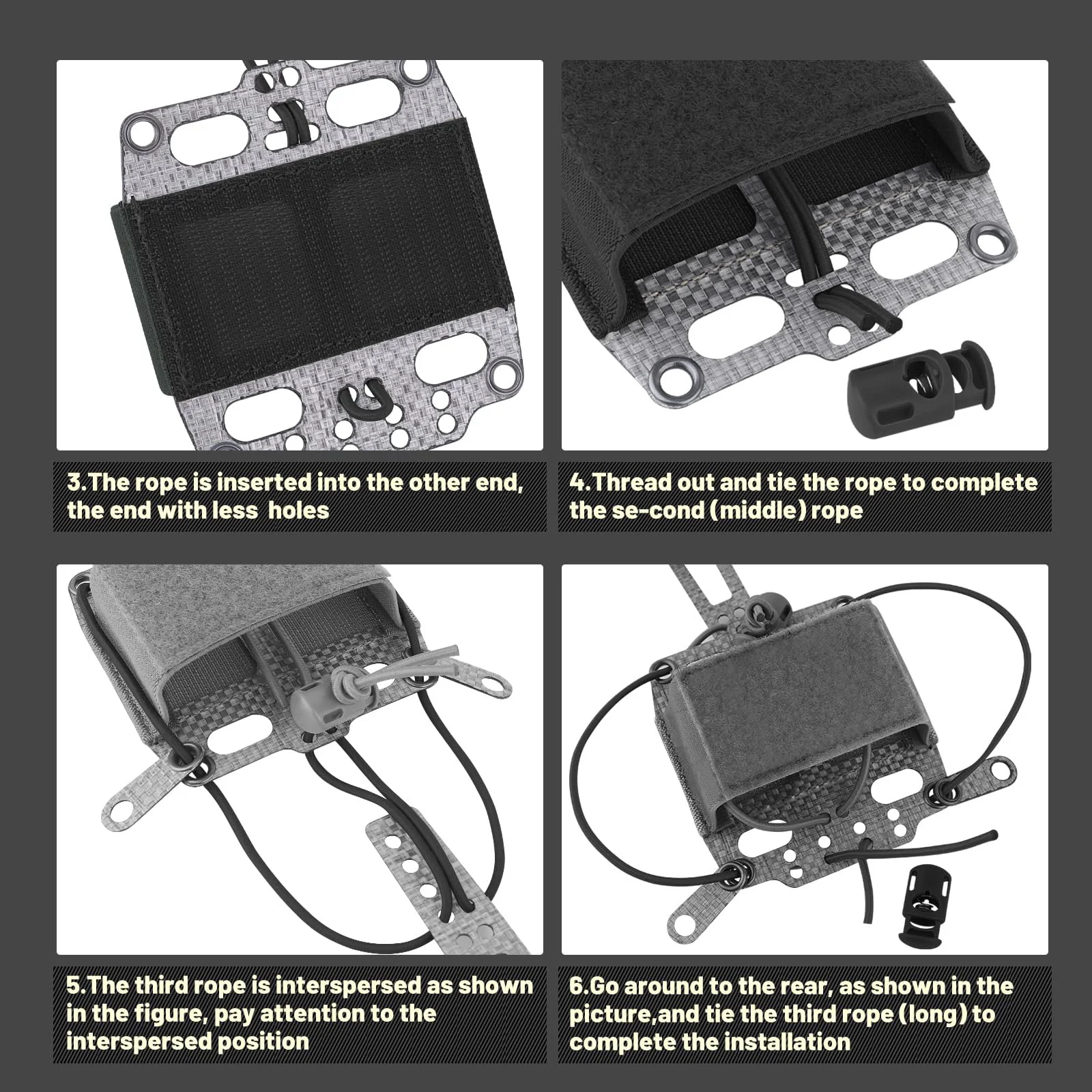 3.The rope is inserted into the other end, the end with less holes

4.Thread out and tie the rope to complete the se-cond (middle) rope

5.The third rope is interspersed as shown in the figure, pay attention to the interspersed position

6.Go around to the rear, as shown in the picture,and tie the third rope (long) to complete the installation